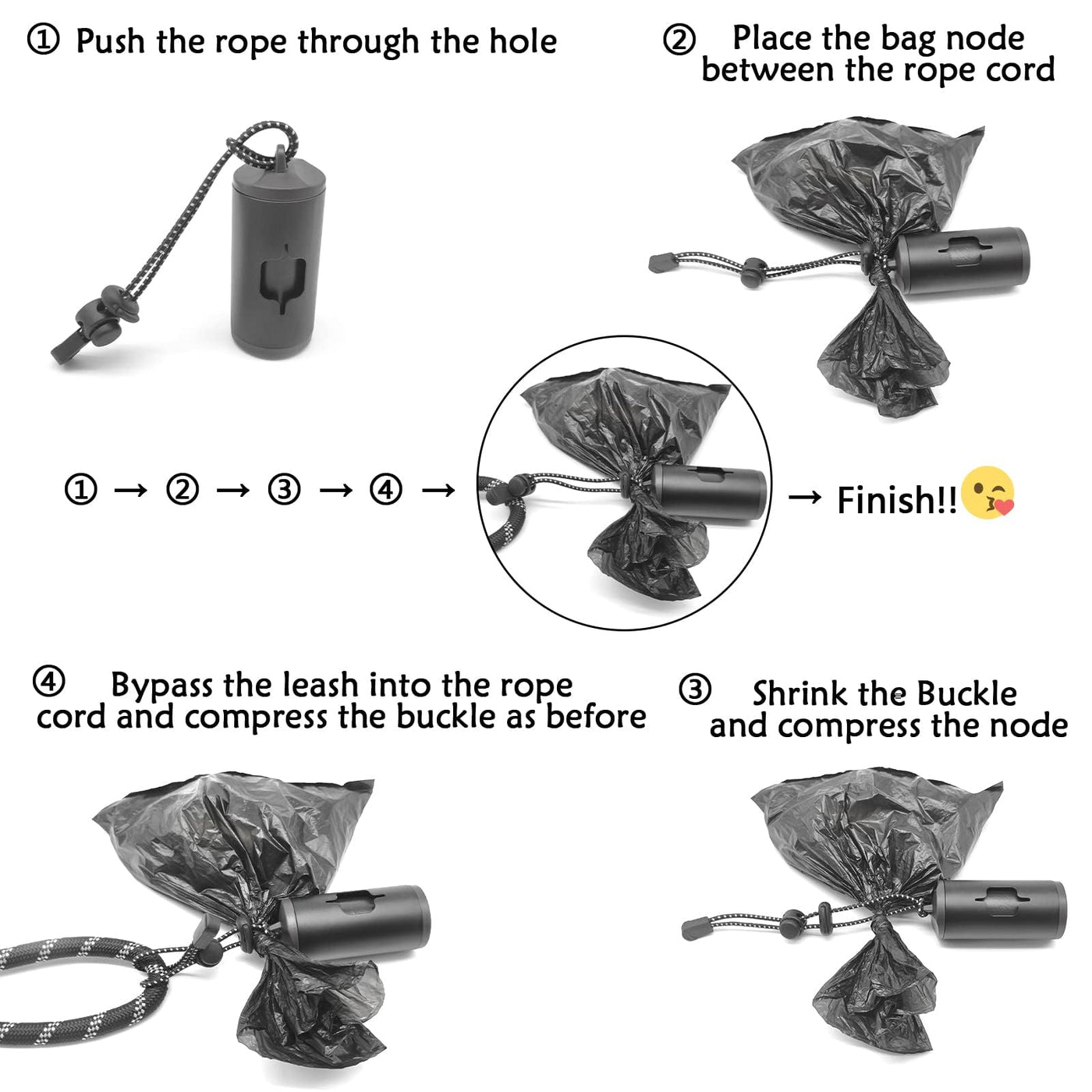 ① Push the rope through the hole

② Place the bag node between the rope cord

① → ② → ③ → ④ →

→ Finish!!

④ Bypass the leash into the rope cord and compress the buckle as before

③ Shrink the Buckle and compress the node