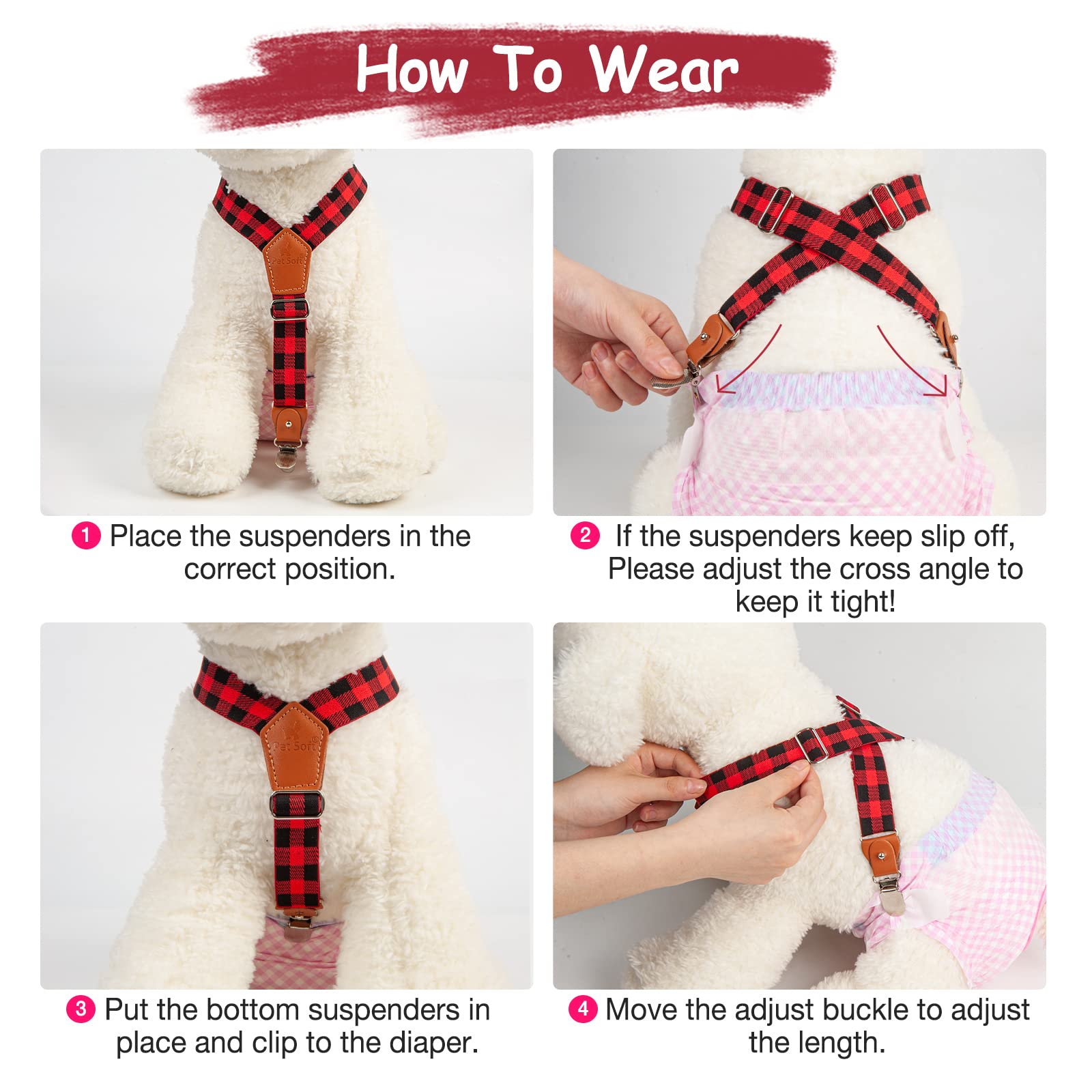 How To Wear

Pet Soft

1 Place the suspenders in the correct position.

2 If the suspenders keep slip off, Please adjust the cross angle to keep it tight!

Pet Soft

3 Put the bottom suspenders in place and clip to the diaper.

4 Move the adjust buckle to adjust the length.