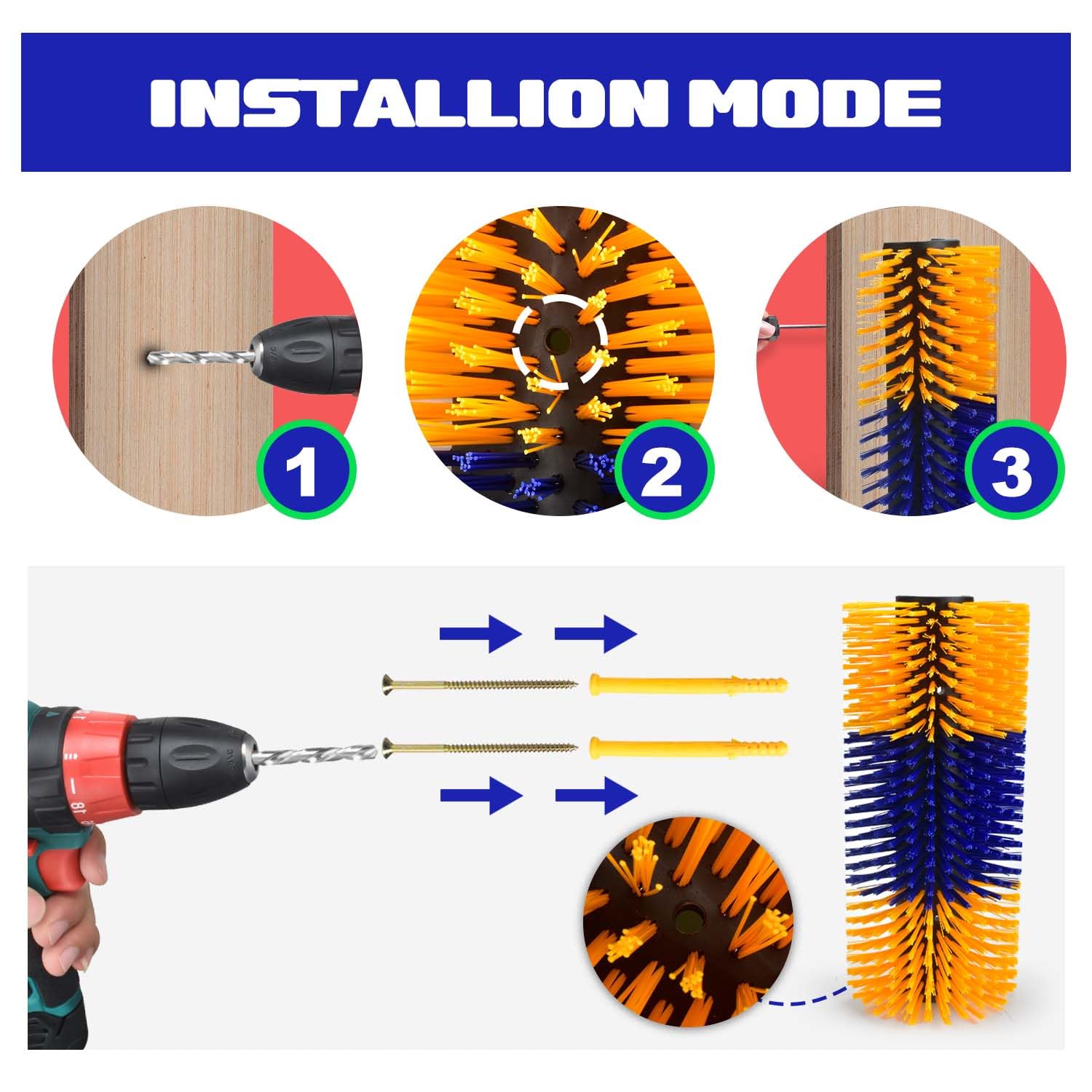 INSTALLION MODE

1

2

3