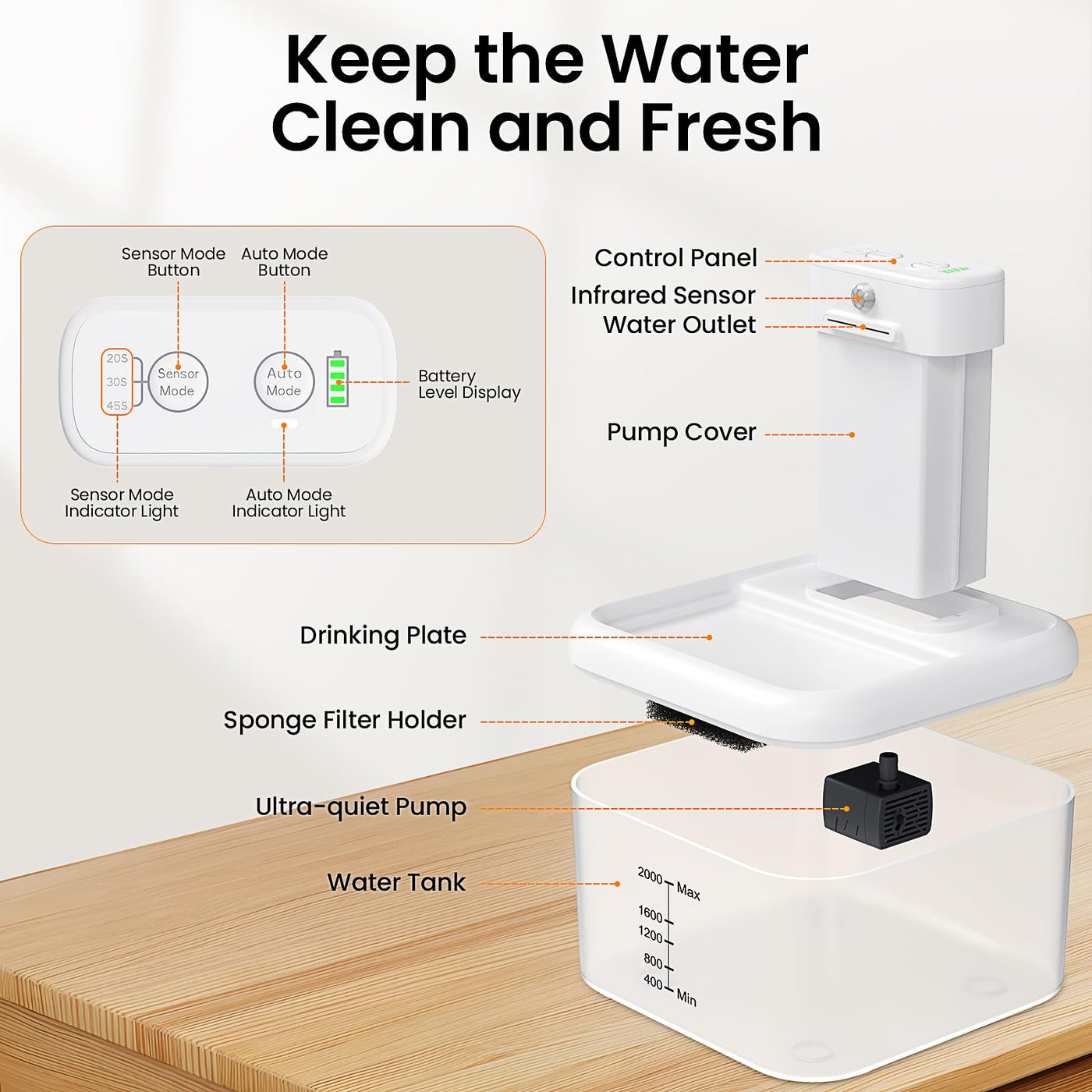 Keep the Water Clean and Fresh

Sensor Mode Button

Auto Mode Button

20S
30S
45S

Sensor Mode

Auto Mode

Battery Level Display

Sensor Mode Indicator Light

Auto Mode Indicator Light

Control Panel

Infrared Sensor

Water Outlet

Pump Cover

Drinking Plate

Sponge Filter Holder

Ultra-quiet Pump

Water Tank

2000 Max
1600
1200
800
400 Min