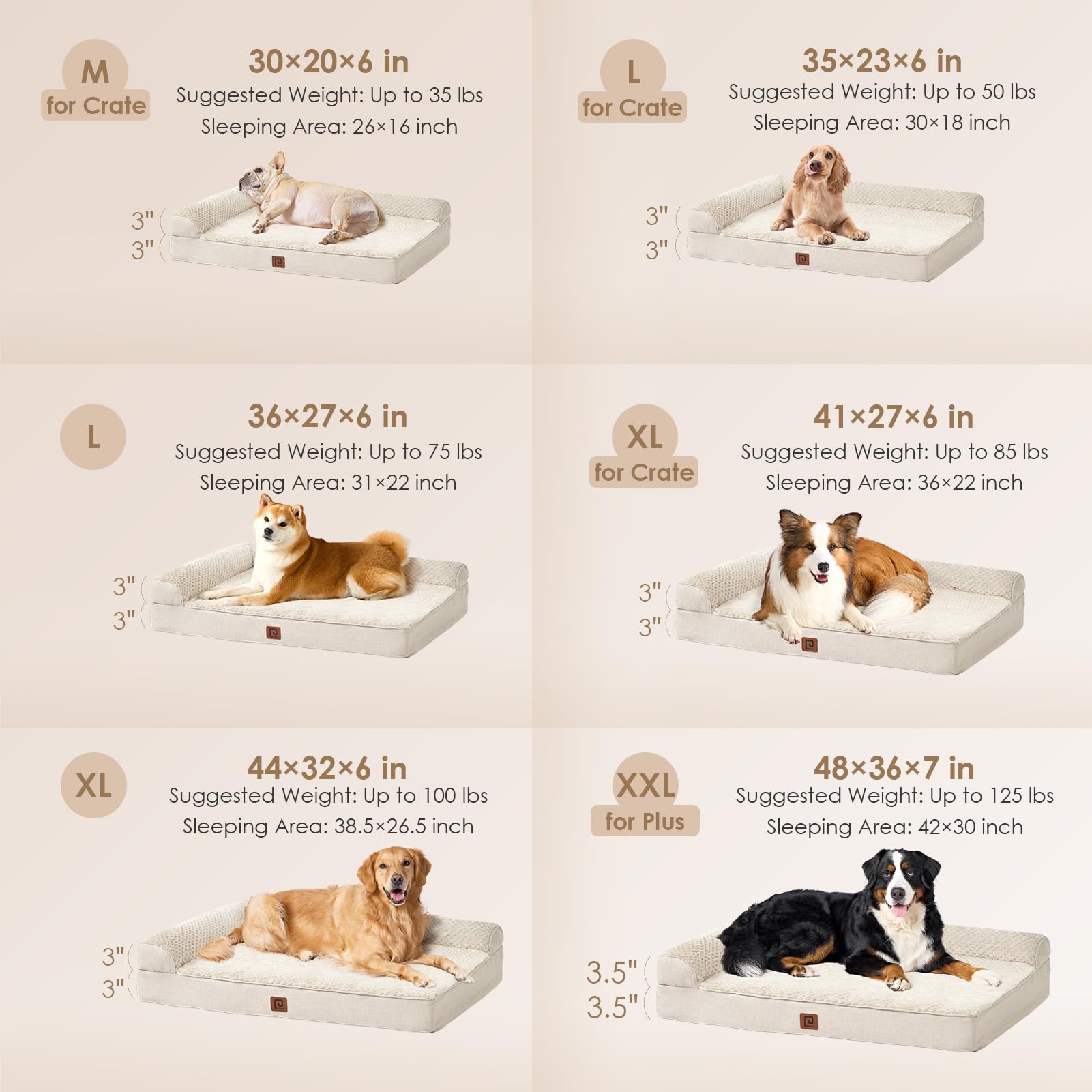 M
for Crate

30×20×6 in
Suggested Weight: Up to 35 lbs
Sleeping Area: 26×16 inch

3"
3"

L
for Crate

35×23×6 in
Suggested Weight: Up to 50 lbs
Sleeping Area: 30×18 inch

3"
3"

L

36×27×6 in
Suggested Weight: Up to 75 lbs
Sleeping Area: 31×22 inch

3"
3"

XL
for Crate

41×27×6 in
Suggested Weight: Up to 85 lbs
Sleeping Area: 36×22 inch

3"
3"

XL

44×32×6 in
Suggested Weight: Up to 100 lbs
Sleeping Area: 38.5×26.5 inch

3"
3"

XXL
for Plus

48×36×7 in
Suggested Weight: Up to 125 lbs
Sleeping Area: 42×30 inch

3.5"
3.5"