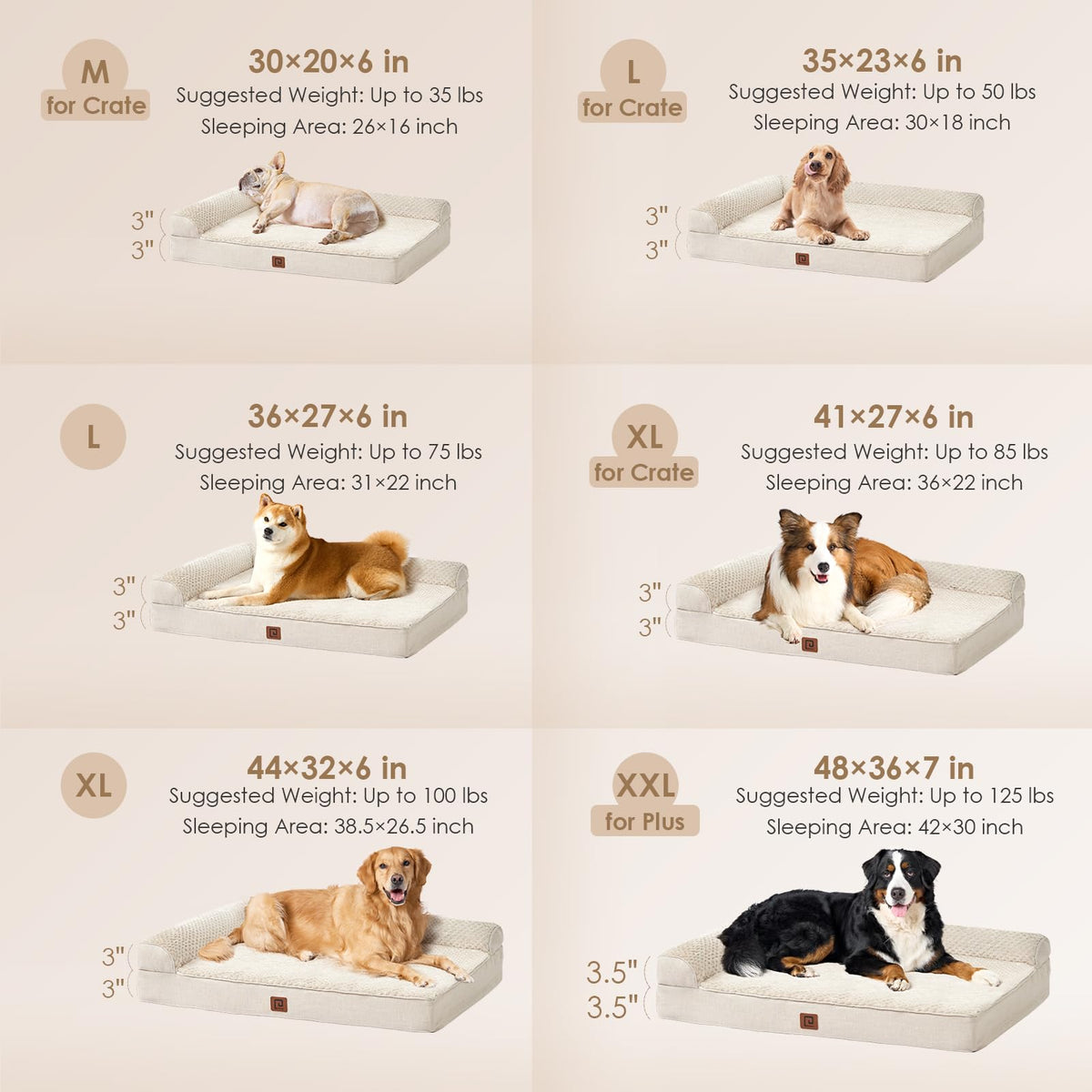 M
for Crate
30×20×6 in
Suggested Weight: Up to 35 lbs
Sleeping Area: 26×16 inch
3"
3"

L
for Crate
35×23×6 in
Suggested Weight: Up to 50 lbs
Sleeping Area: 30×18 inch
3"
3"

L
36×27×6 in
Suggested Weight: Up to 75 lbs
Sleeping Area: 31×22 inch
3"
3"

XL
for Crate
41×27×6 in
Suggested Weight: Up to 85 lbs
Sleeping Area: 36×22 inch
3"
3"

XL
44×32×6 in
Suggested Weight: Up to 100 lbs
Sleeping Area: 38.5×26.5 inch
3"
3"

XXL
for Plus
48×36×7 in
Suggested Weight: Up to 125 lbs
Sleeping Area: 42×30 inch
3.5"
3.5"