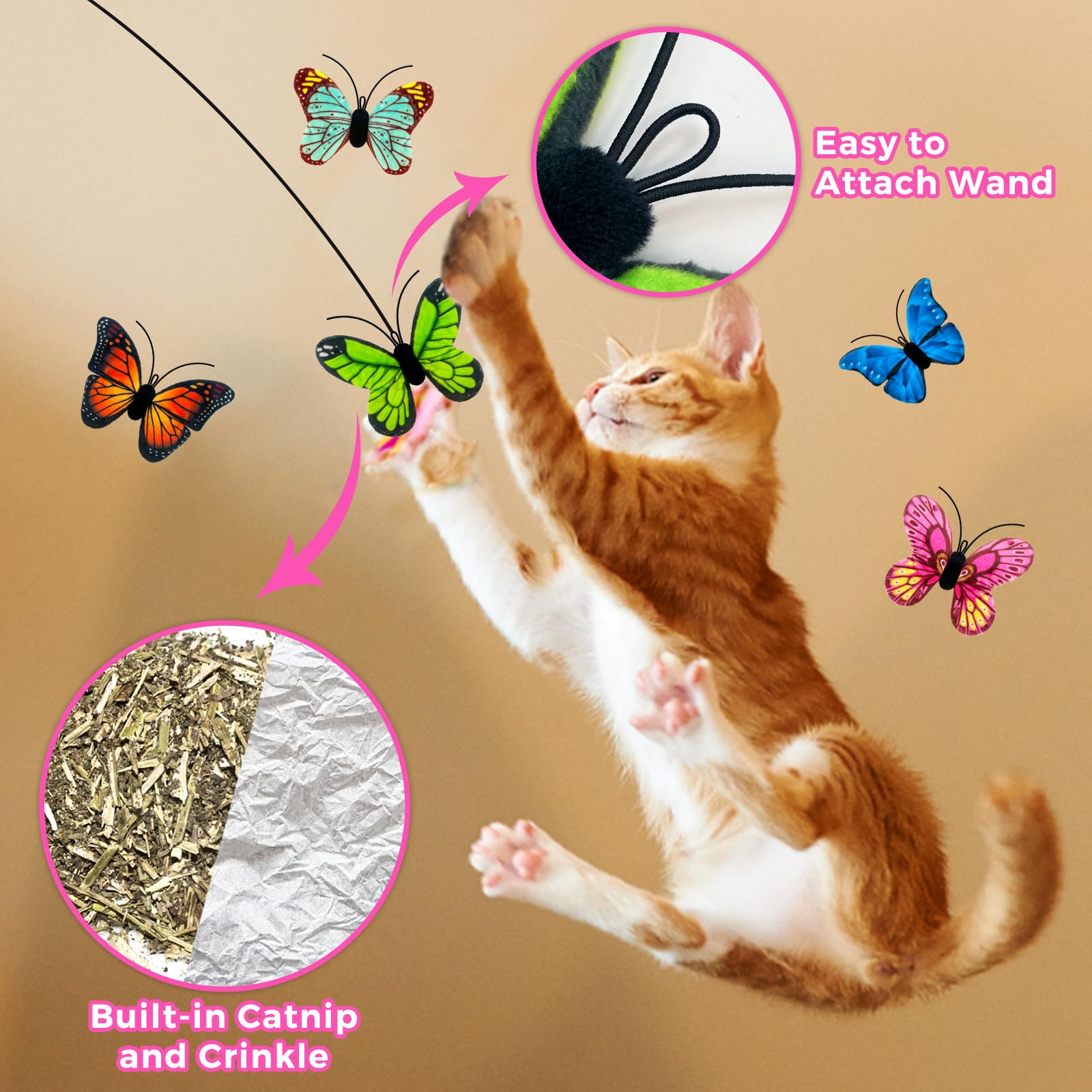 Easy to Attach Wand

Built-in Catnip and Crinkle