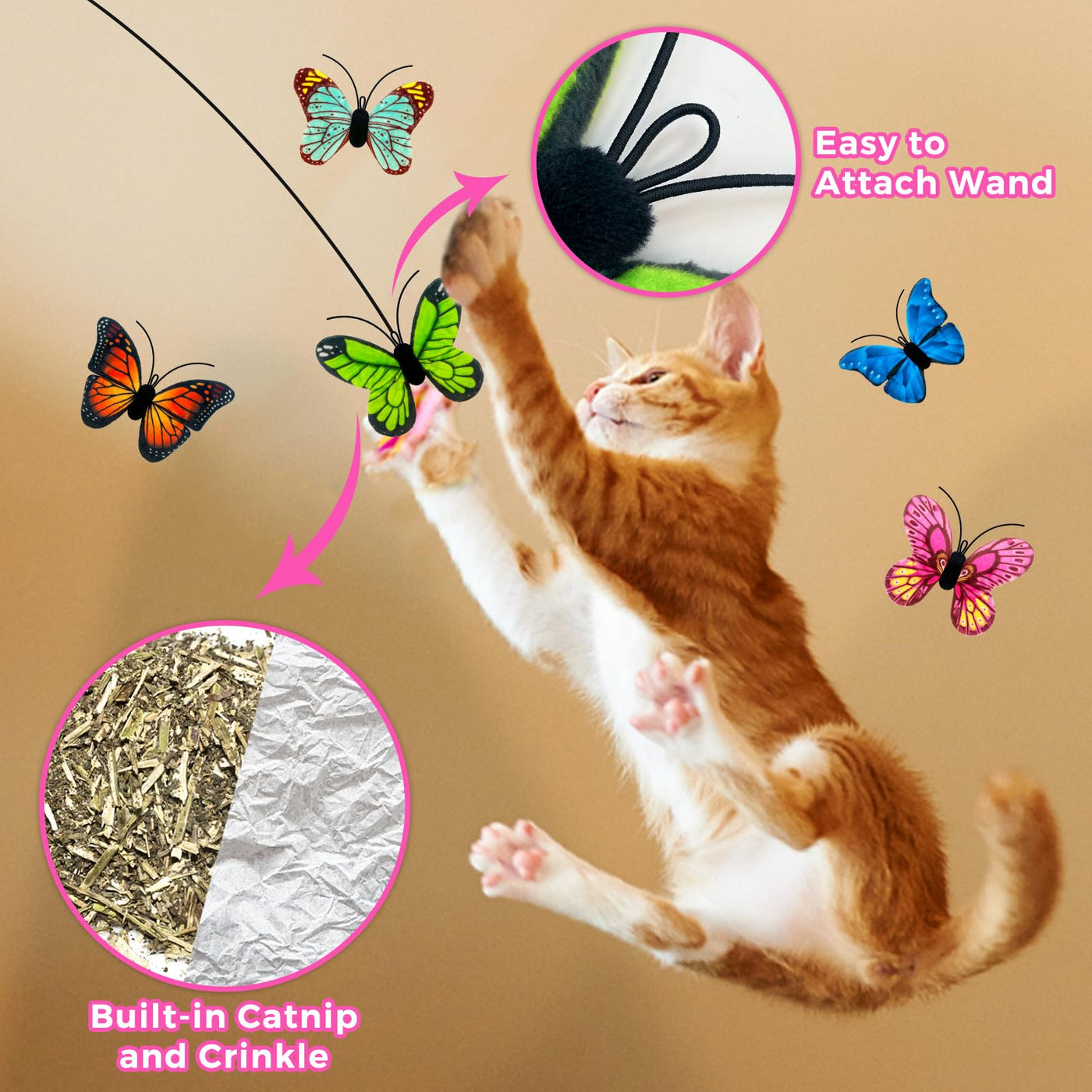 Easy to Attach Wand

Built-in Catnip and Crinkle