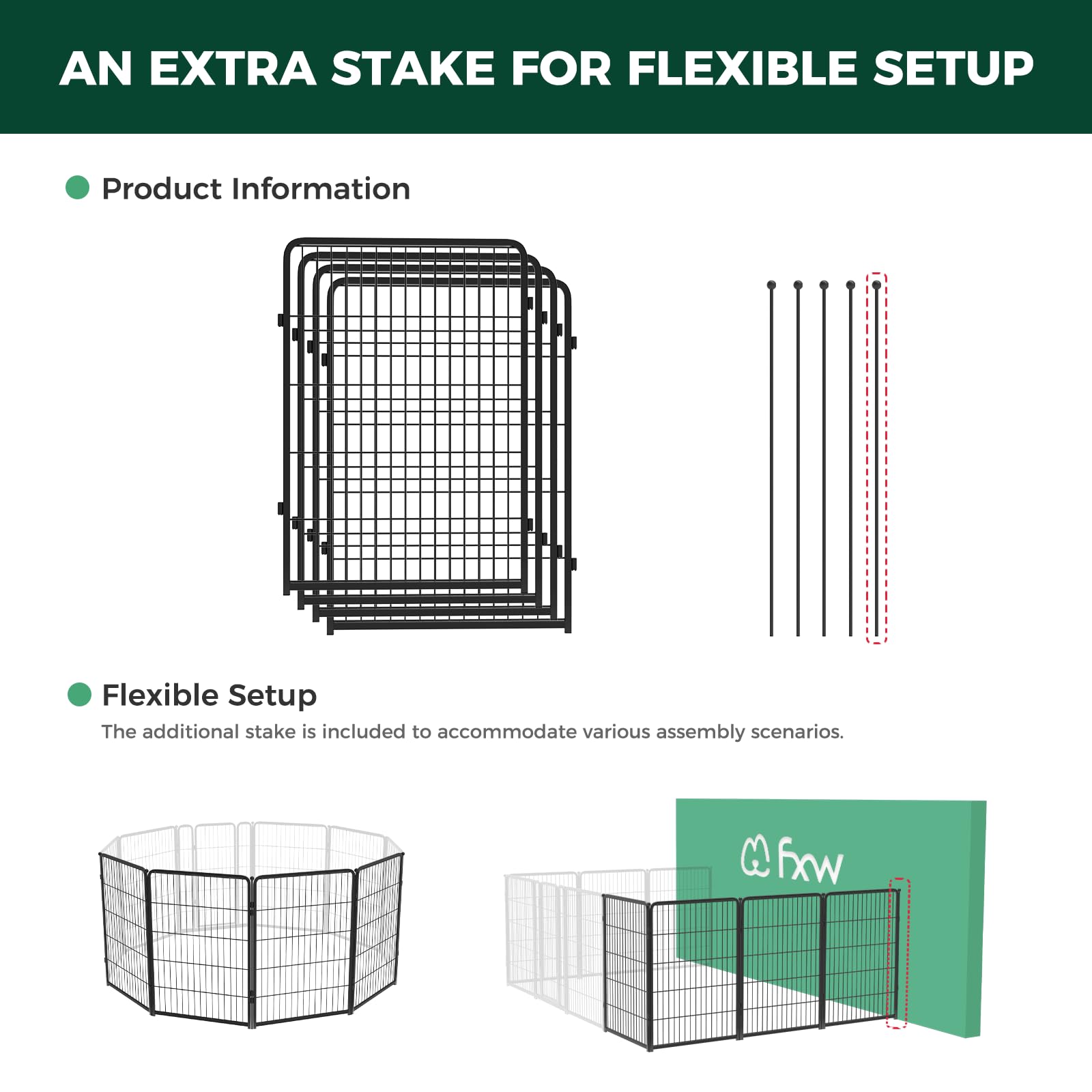 AN EXTRA STAKE FOR FLEXIBLE SETUP

Product Information

Flexible Setup

The additional stake is included to accommodate various assembly scenarios.

fxw