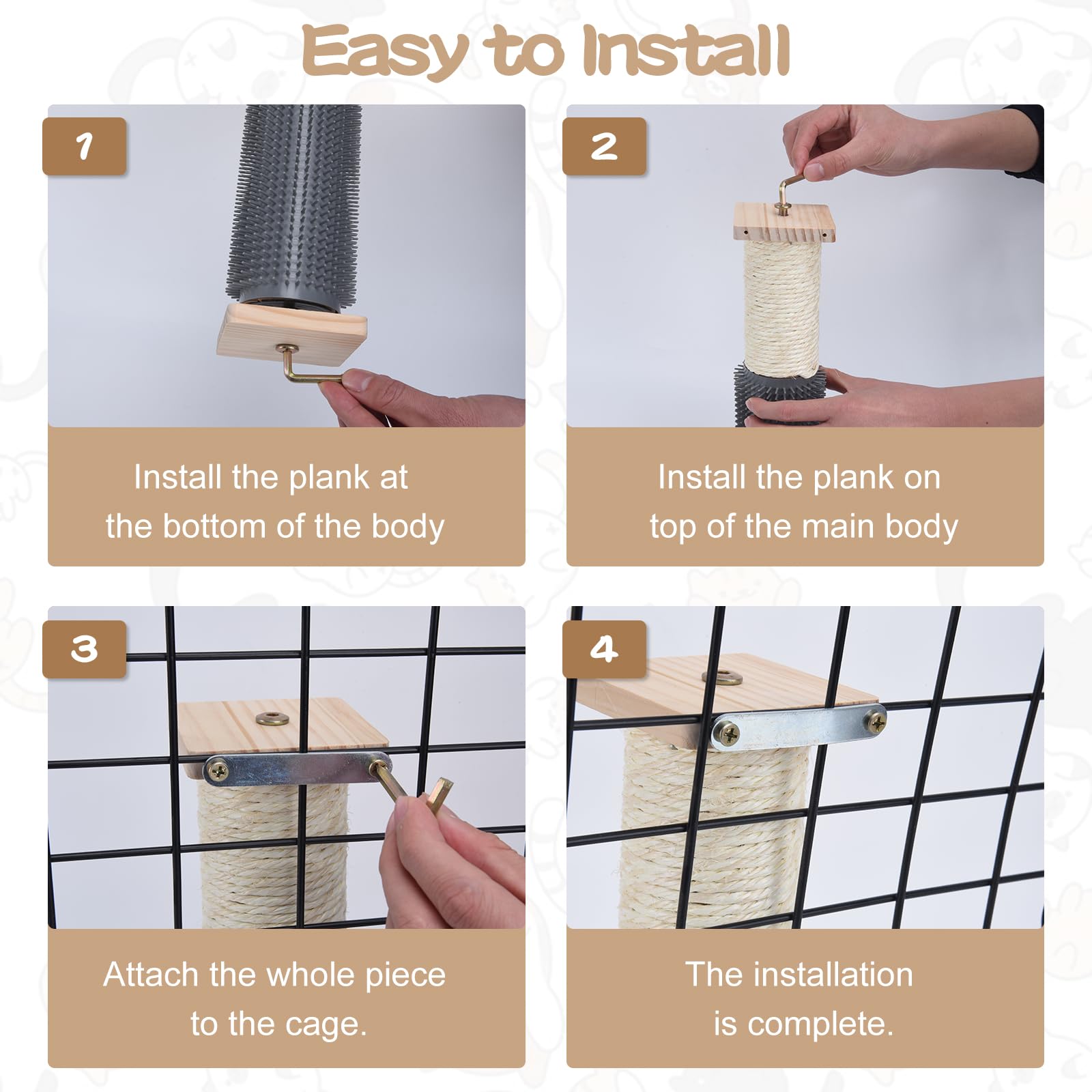 Easy to Install

1

Install the plank at the bottom of the body

2

Install the plank on top of the main body

3

Attach the whole piece to the cage.

4

The installation is complete.