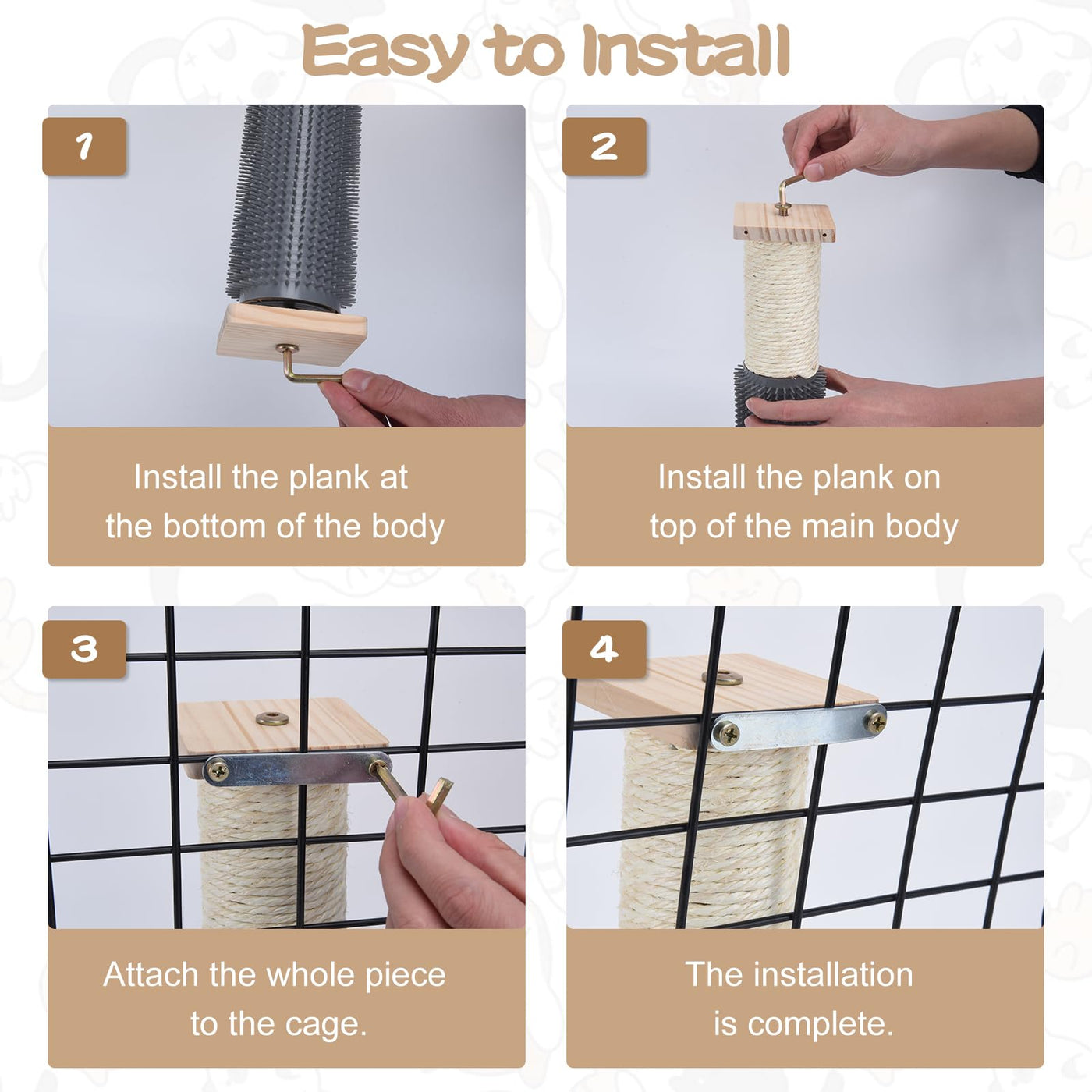 Easy to Install

1

Install the plank at the bottom of the body

2

Install the plank on top of the main body

3

Attach the whole piece to the cage.

4

The installation is complete.