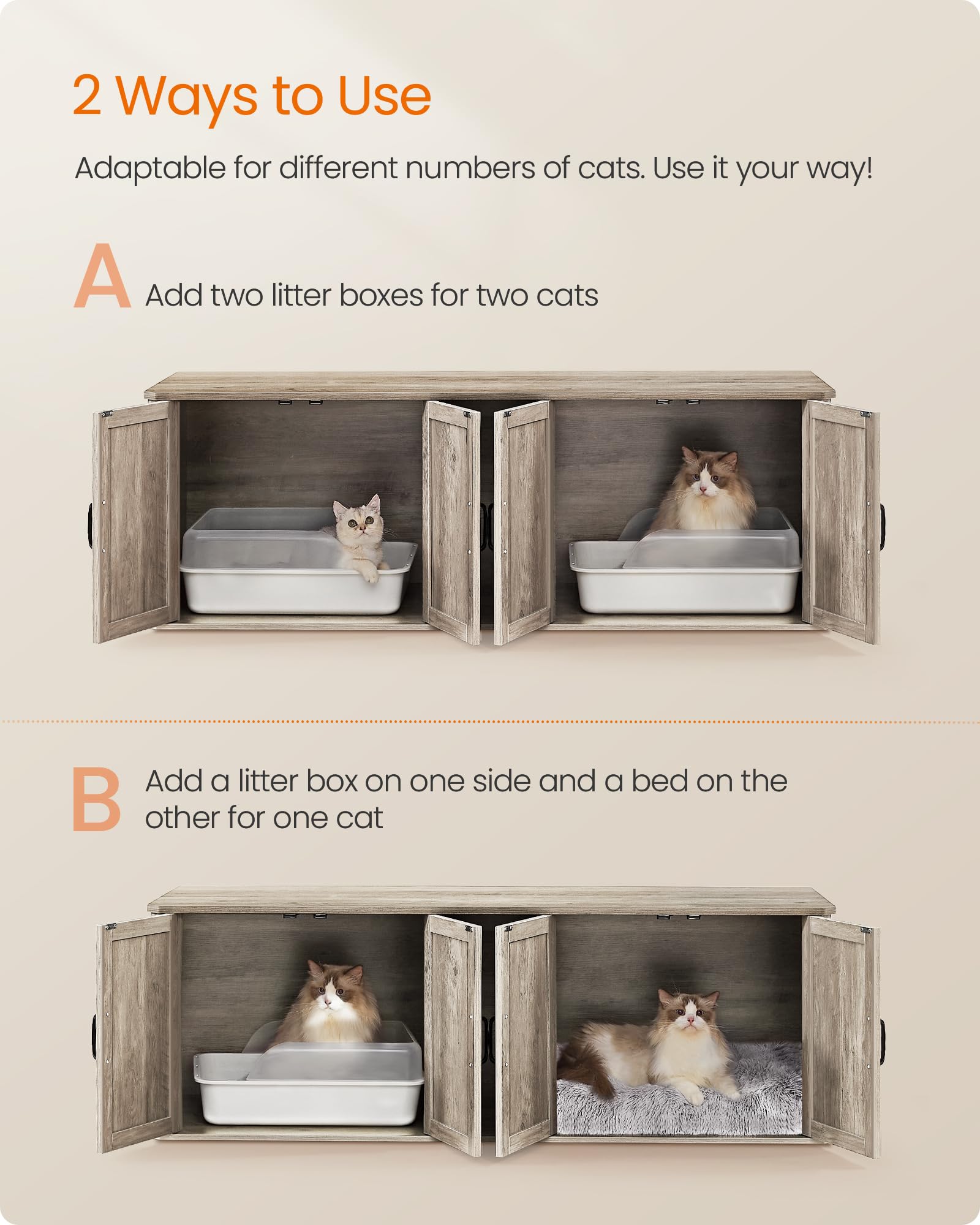 2 Ways to Use

Adaptable for different numbers of cats. Use it your way!

A Add two litter boxes for two cats

B Add a litter box on one side and a bed on the other for one cat