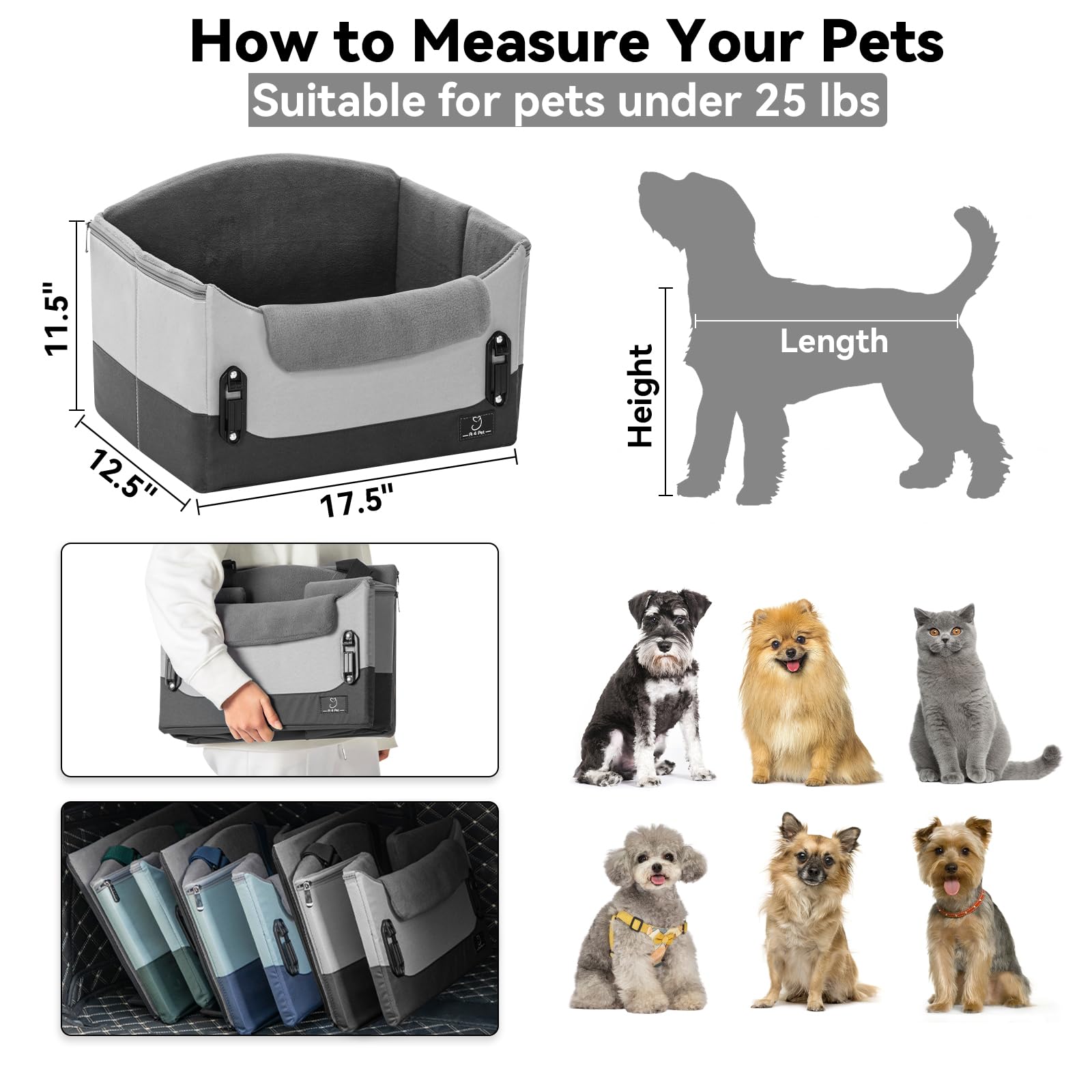 How to Measure Your Pets

Suitable for pets under 25 lbs

11.5"

12.5"

17.5"

A 4 Pet

Height

Length

A 4 Pet