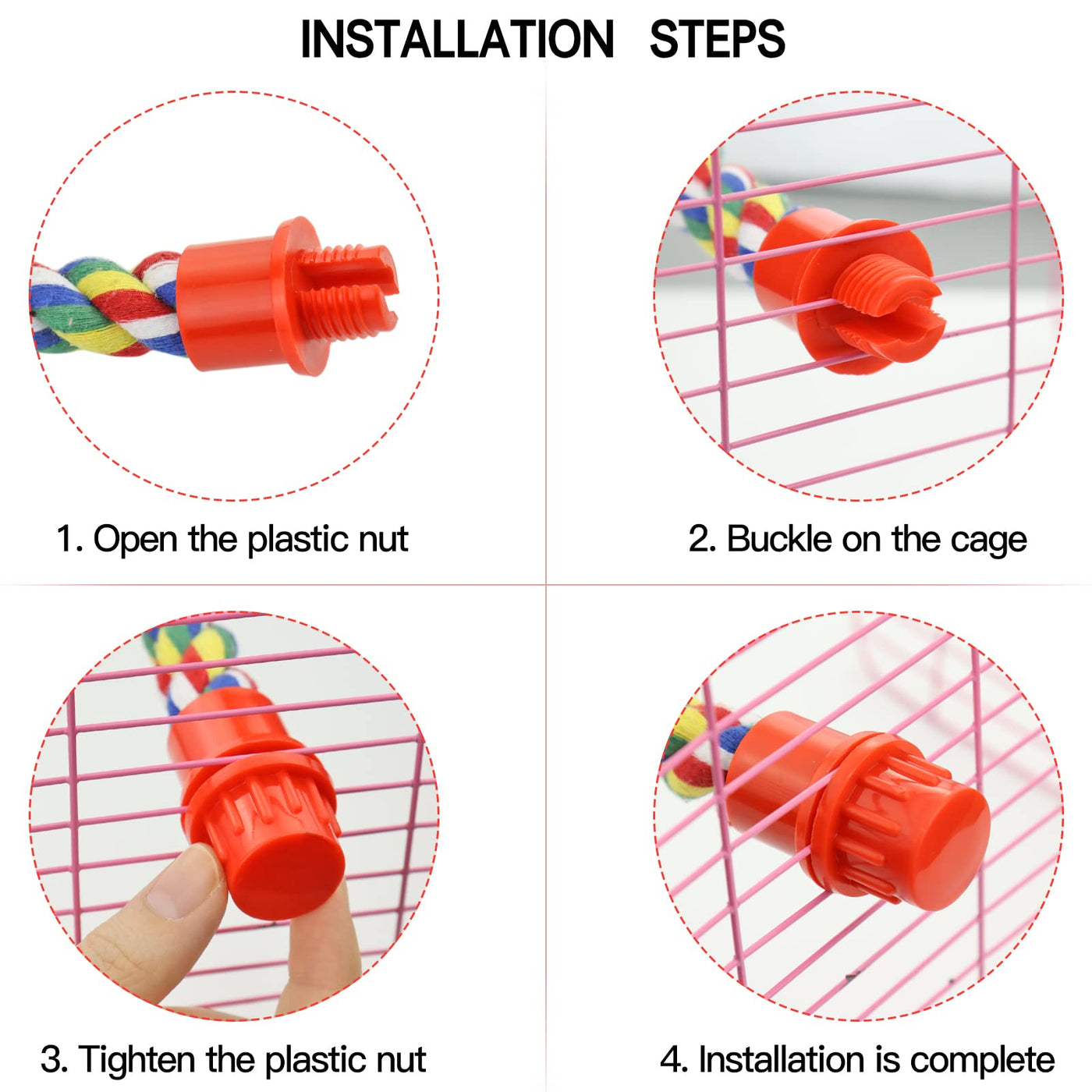 INSTALLATION STEPS

1. Open the plastic nut

2. Buckle on the cage

3. Tighten the plastic nut

4. Installation is complete