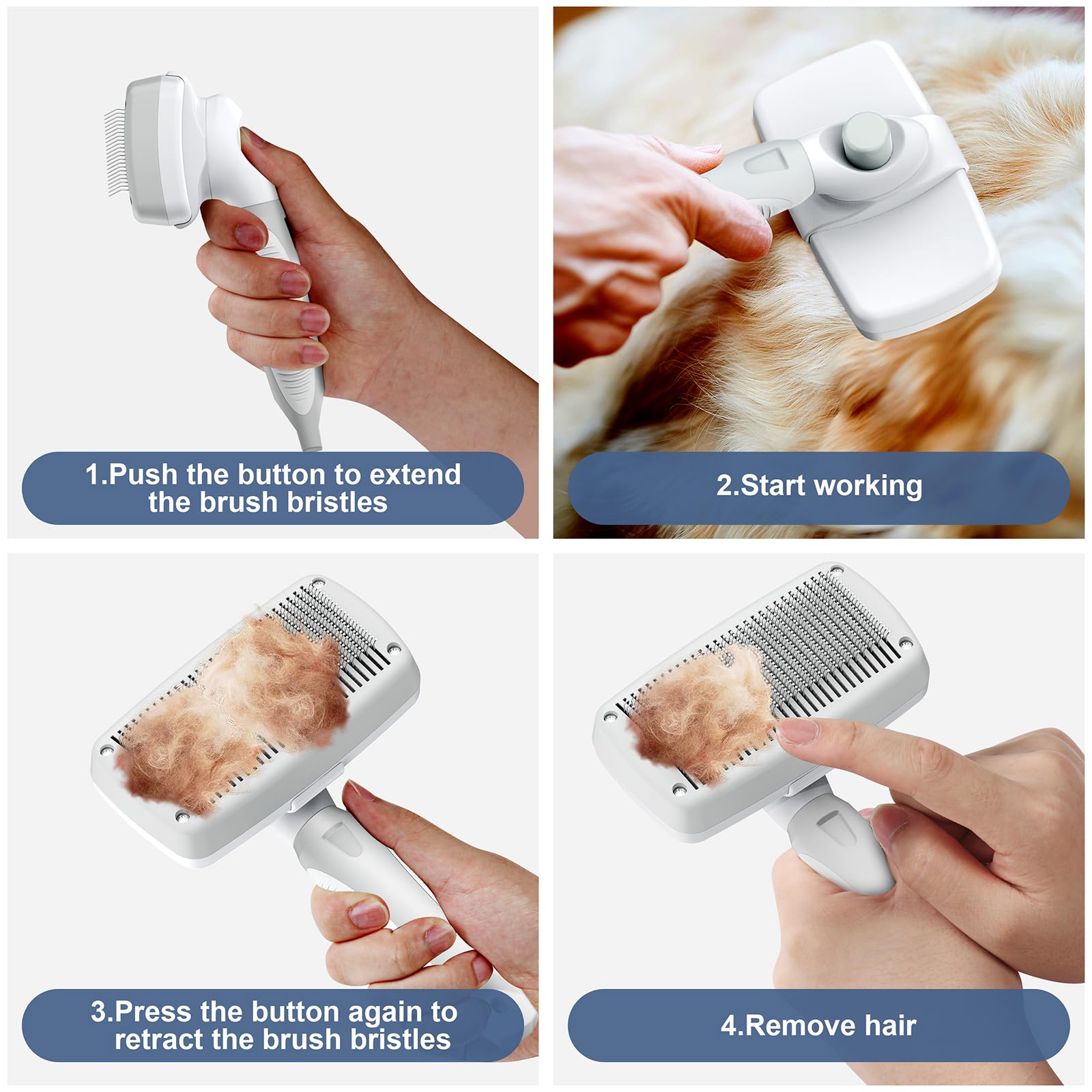 1.Push the button to extend the brush bristles

2.Start working

3.Press the button again to retract the brush bristles

4.Remove hair