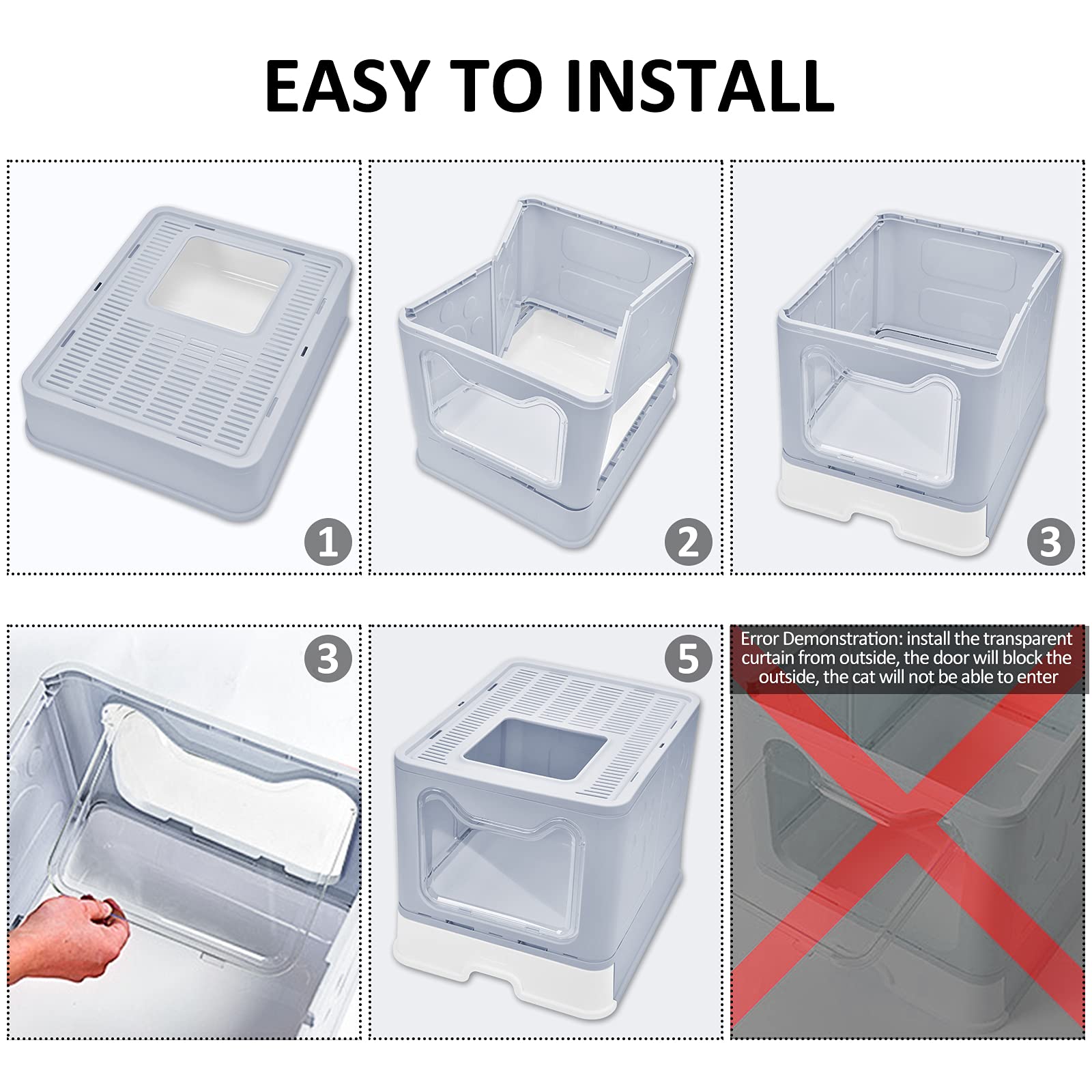 EASY TO INSTALL

1

2

3

3

5

Error Demonstration: install the transparent curtain from outside, the door will block the outside, the cat will not be able to enter