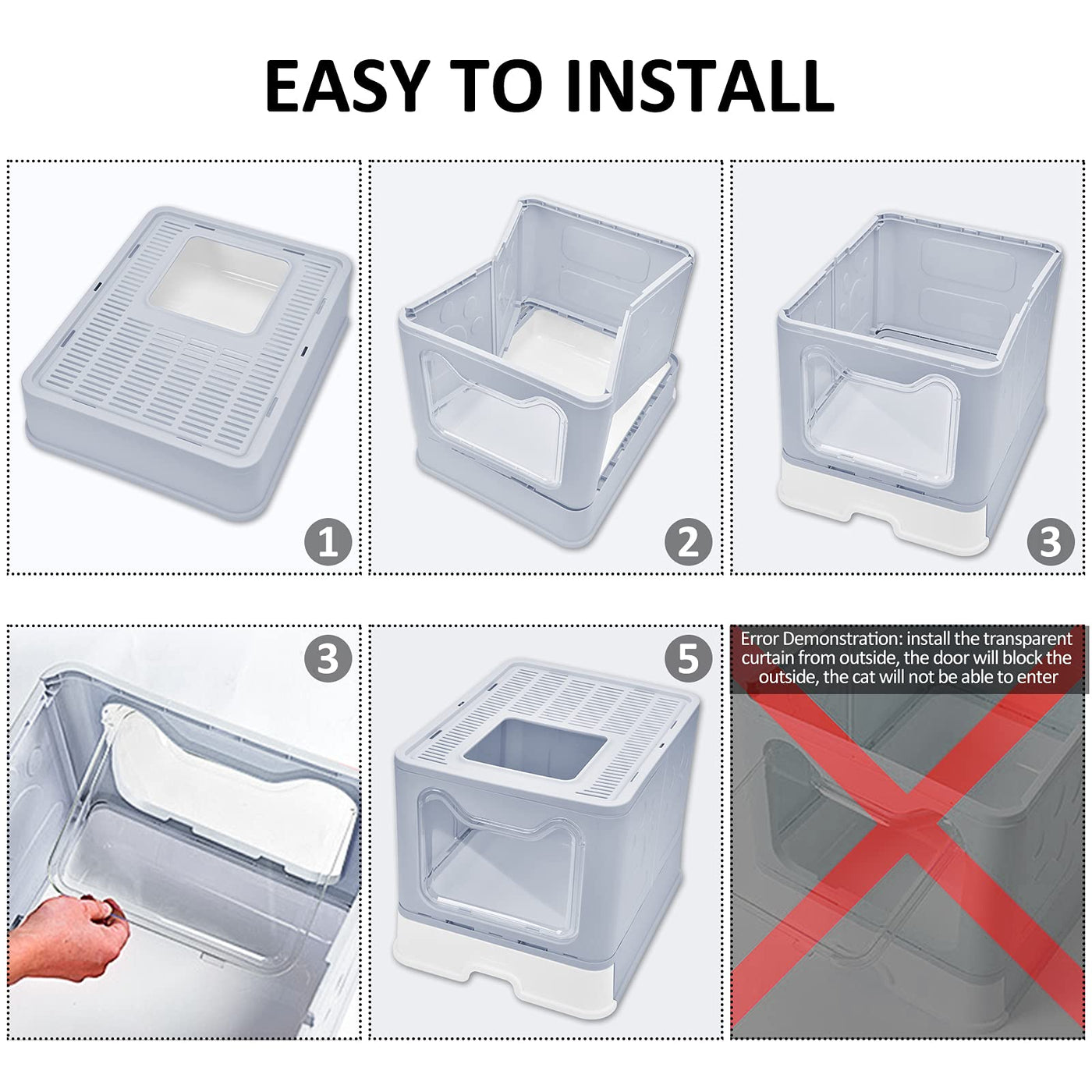 EASY TO INSTALL

1

2

3

3

5

Error Demonstration: install the transparent curtain from outside, the door will block the outside, the cat will not be able to enter