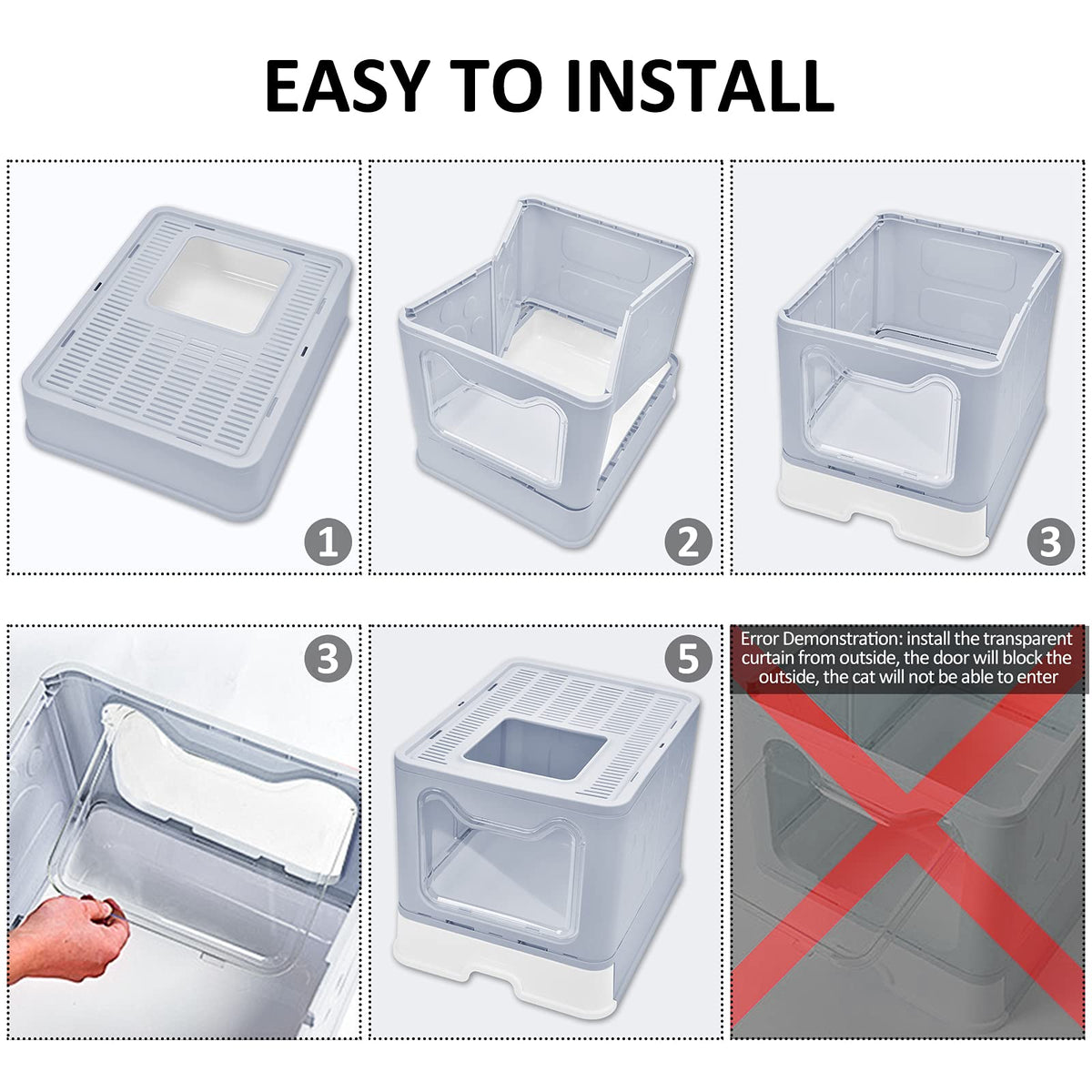 EASY TO INSTALL

1

2

3

3

5

Error Demonstration: install the transparent curtain from outside, the door will block the outside, the cat will not be able to enter