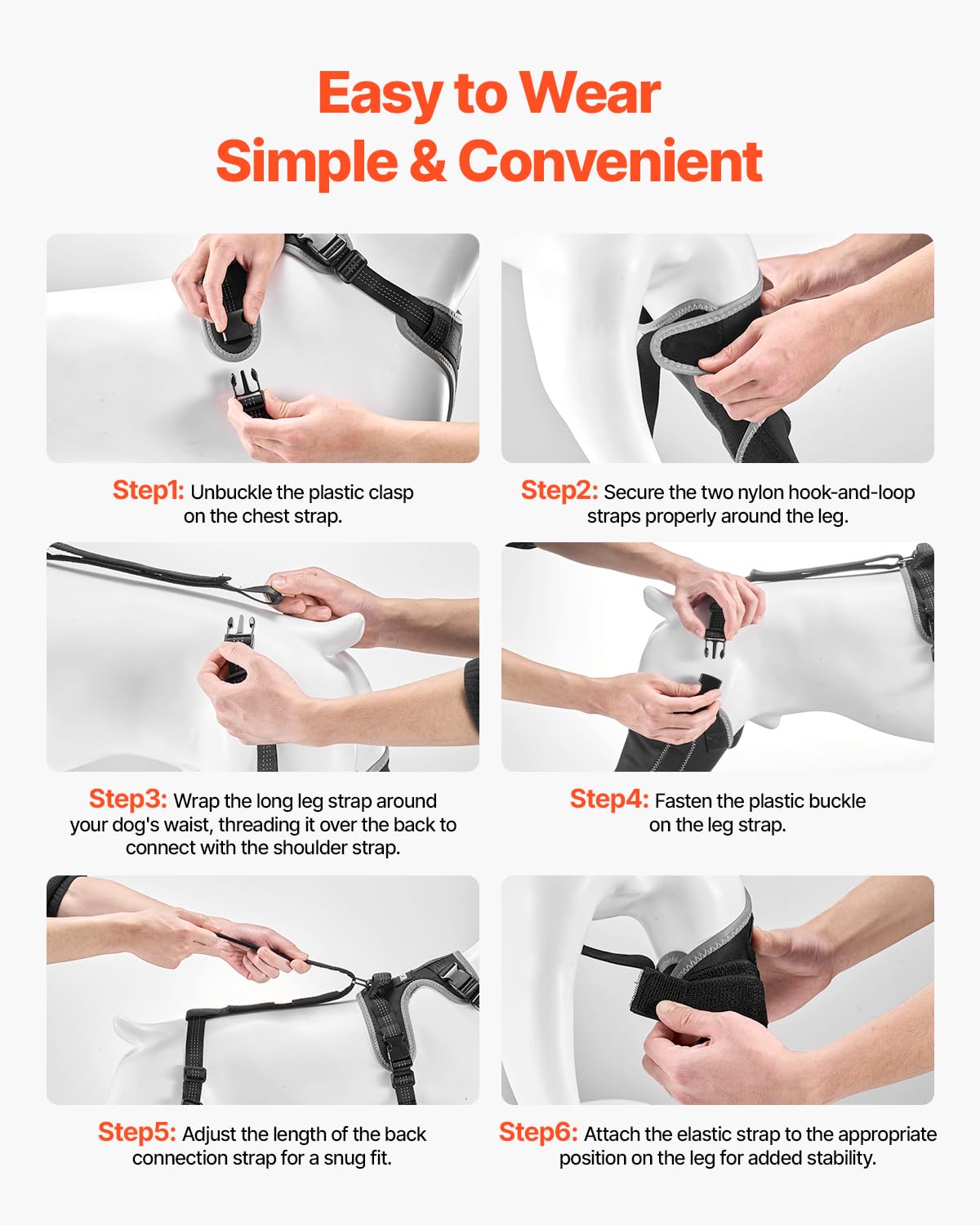 Easy to Wear
Simple & Convenient

Step1: Unbuckle the plastic clasp on the chest strap.

Step2: Secure the two nylon hook-and-loop straps properly around the leg.

Step3: Wrap the long leg strap around your dog's waist, threading it over the back to connect with the shoulder strap.

Step4: Fasten the plastic buckle on the leg strap.

Step5: Adjust the length of the back connection strap for a snug fit.

Step6: Attach the elastic strap to the appropriate position on the leg for added stability.