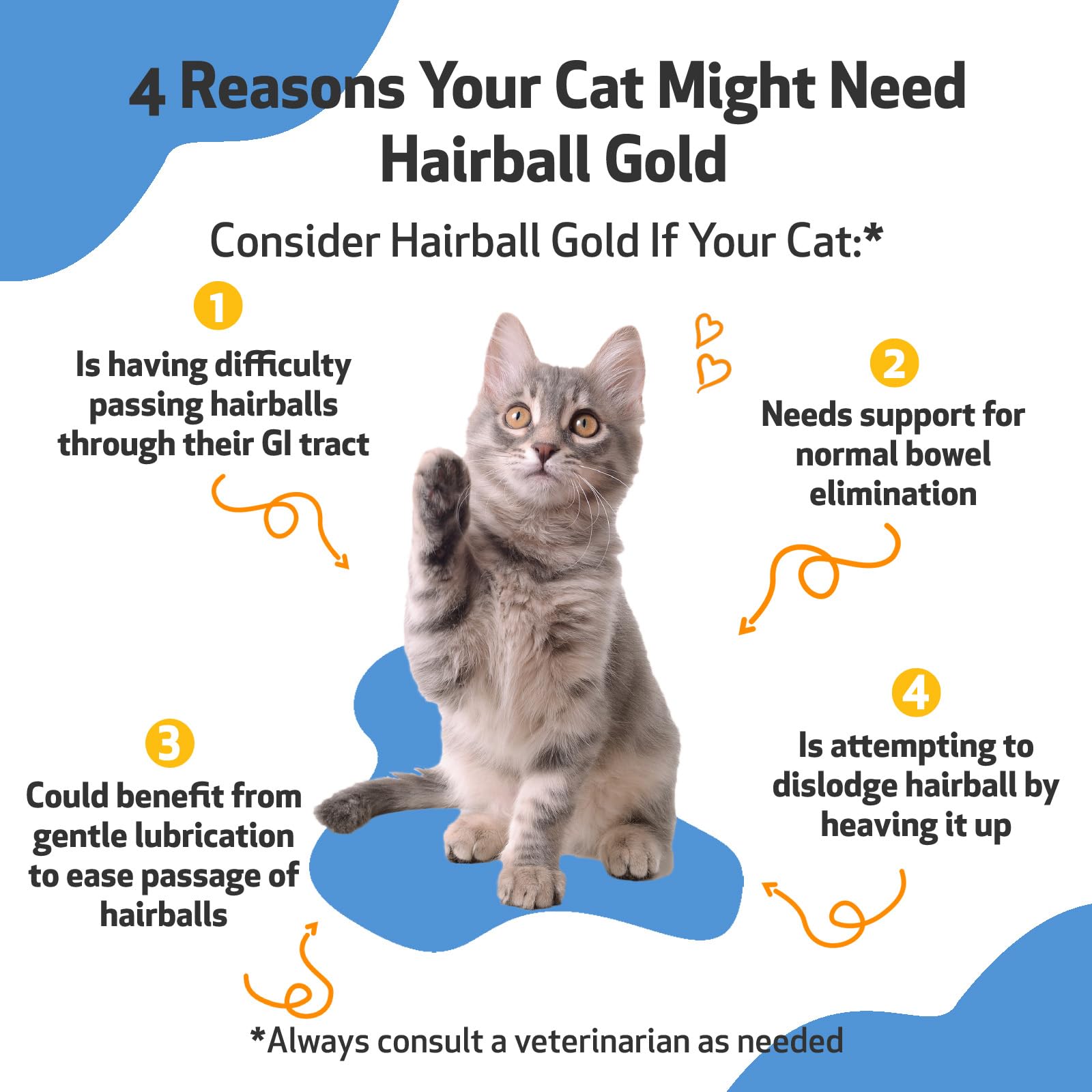 4 Reasons Your Cat Might Need Hairball Gold

Consider Hairball Gold If Your Cat:*

1
Is having difficulty passing hairballs through their GI tract

2
Needs support for normal bowel elimination

3
Could benefit from gentle lubrication to ease passage of hairballs

4
Is attempting to dislodge hairball by heaving it up

*Always consult a veterinarian as needed