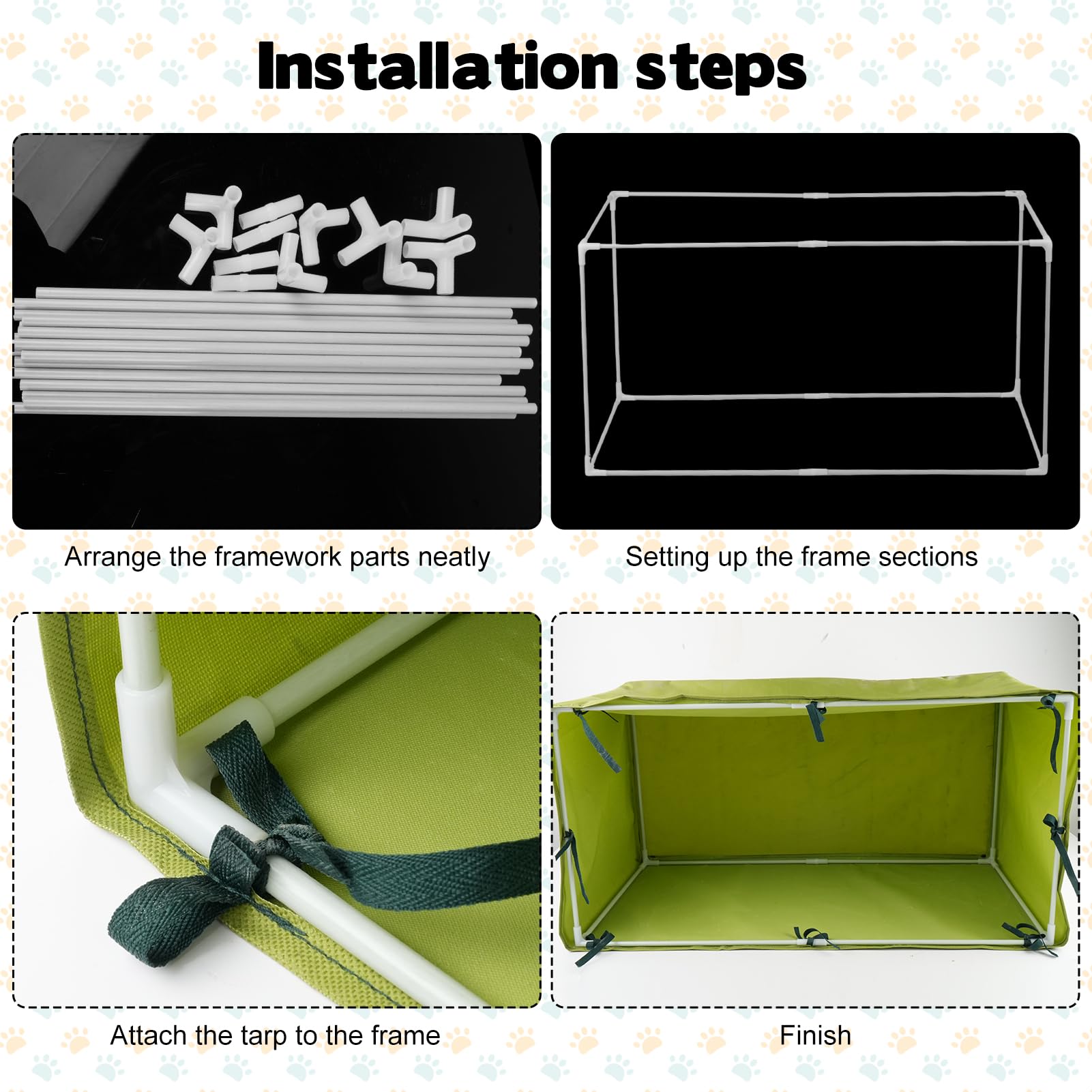 Installation steps

Arrange the framework parts neatly

Setting up the frame sections

Attach the tarp to the frame

Finish