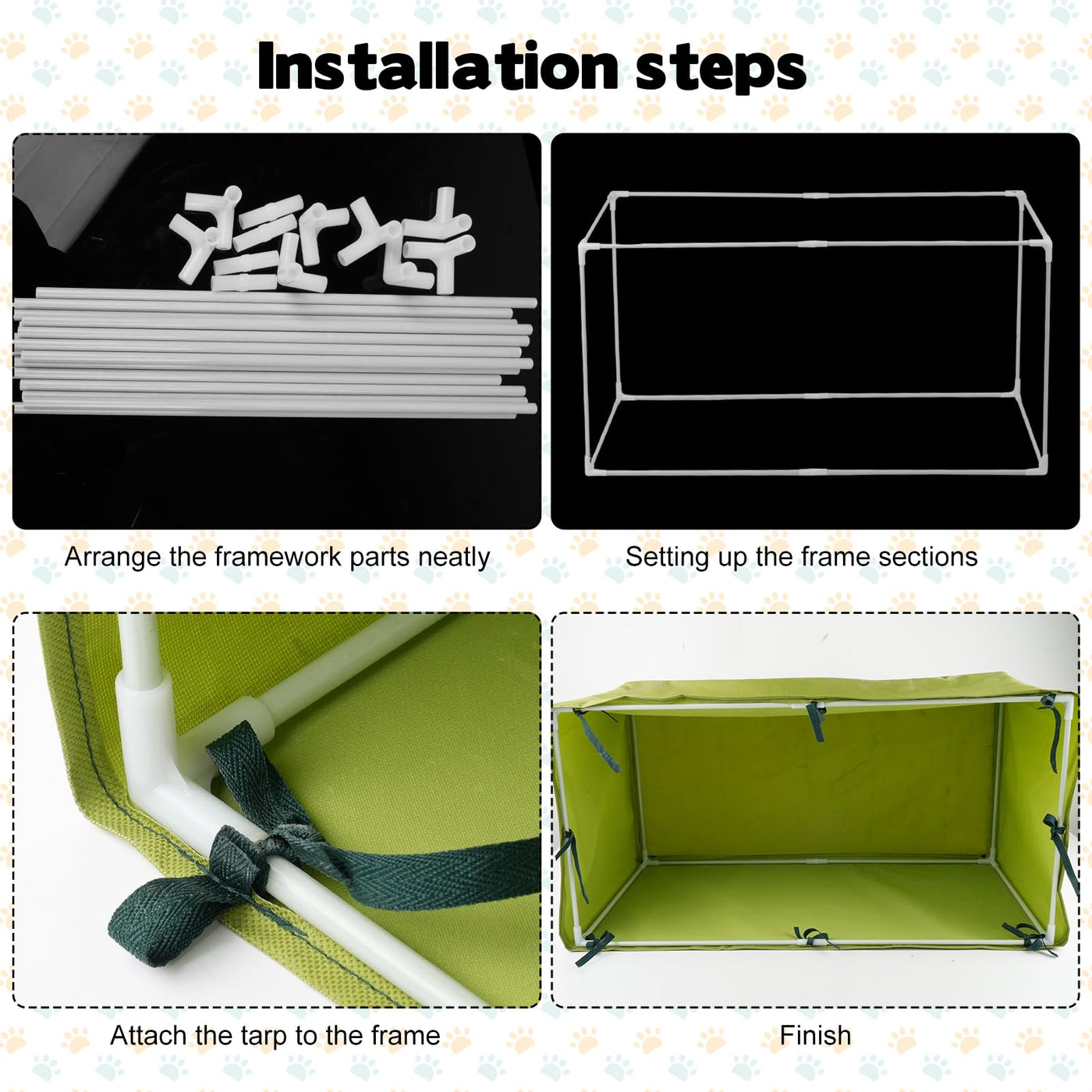 Installation steps

Arrange the framework parts neatly

Setting up the frame sections

Attach the tarp to the frame

Finish