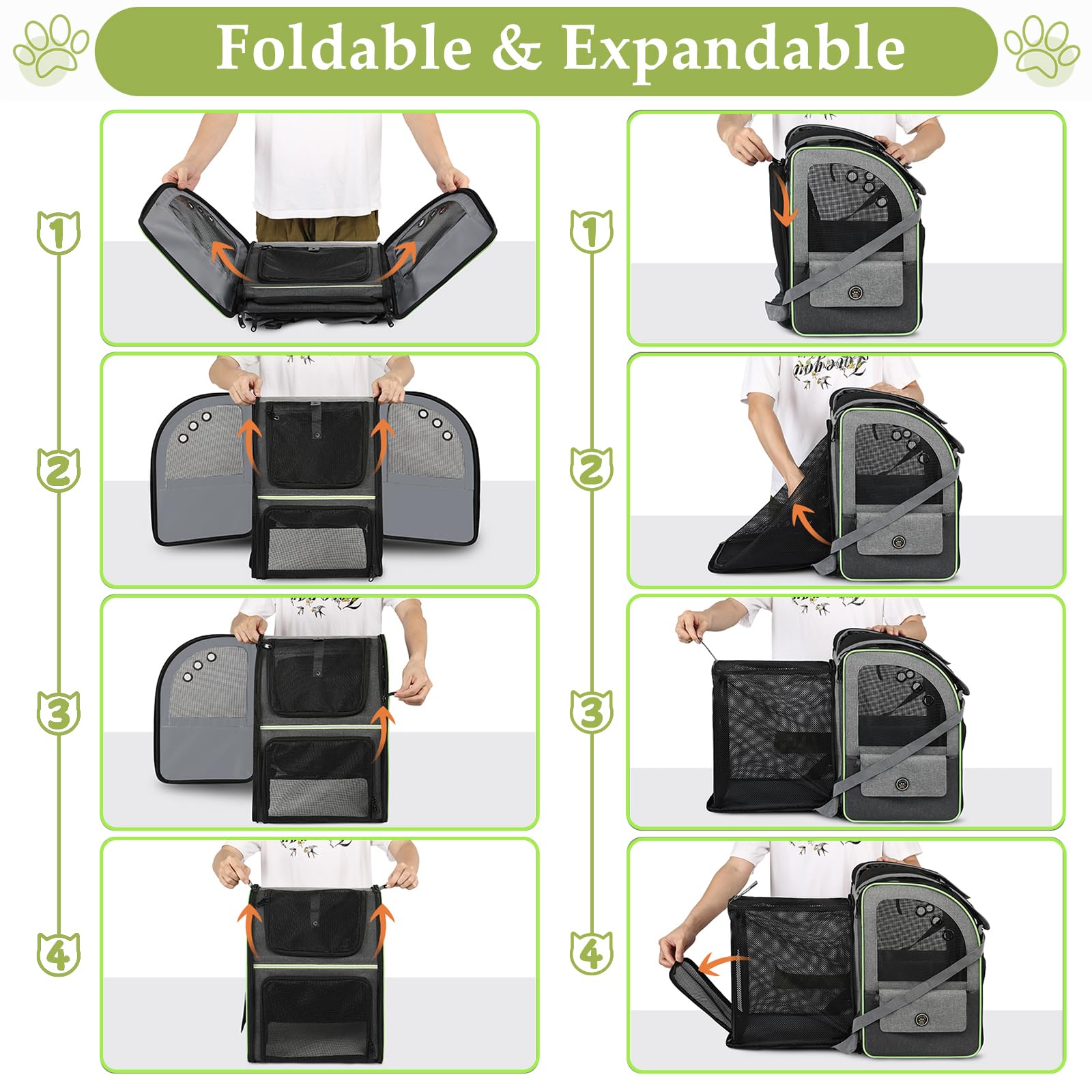 Foldable & Expandable

1

2

3

4

1

2

3

4