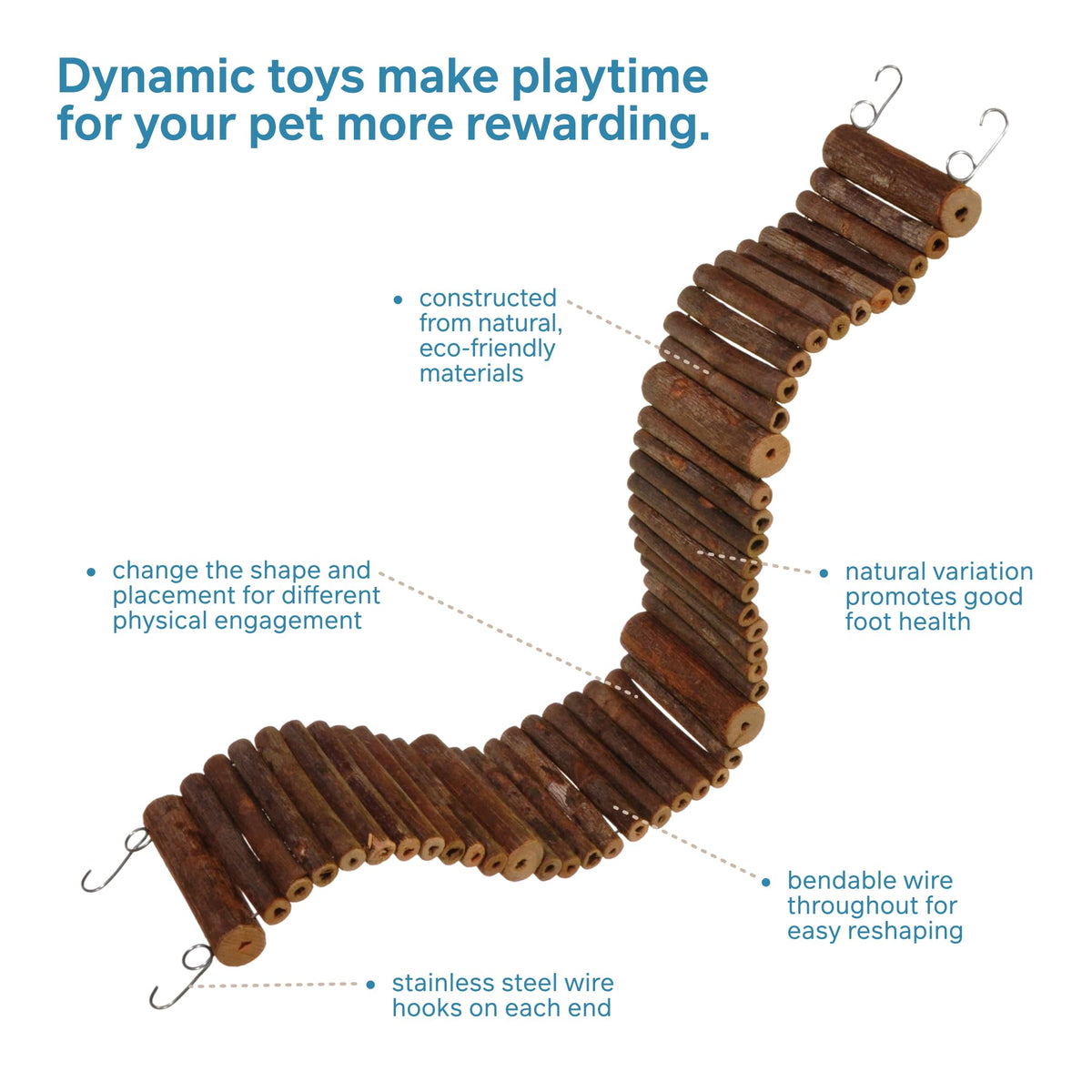 Dynamic toys make playtime for your pet more rewarding.

• constructed from natural, eco-friendly materials

• change the shape and placement for different physical engagement

• natural variation promotes good foot health

• bendable wire throughout for easy reshaping

• stainless steel wire hooks on each end