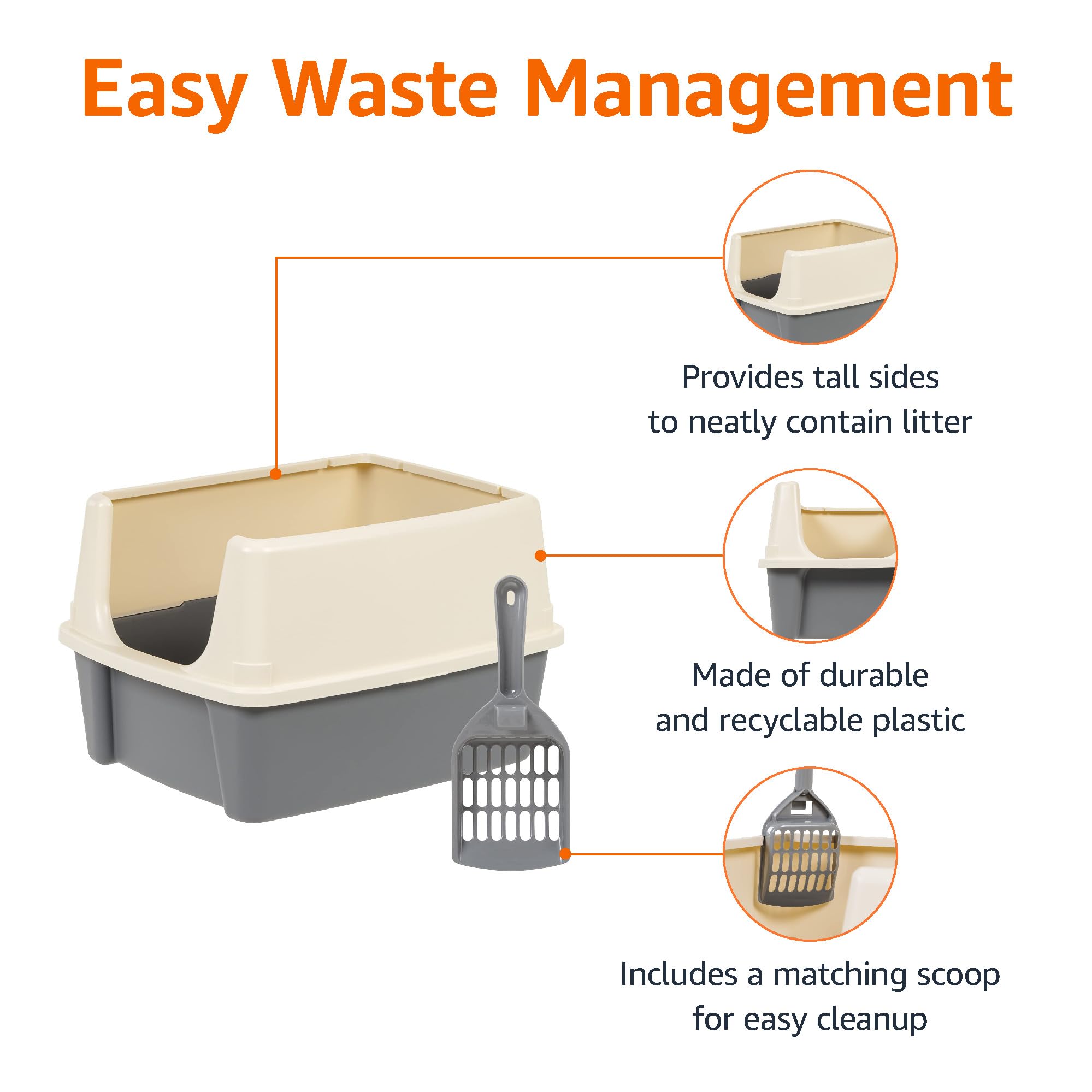 Easy Waste Management

Provides tall sides to neatly contain litter

Made of durable and recyclable plastic

Includes a matching scoop for easy cleanup