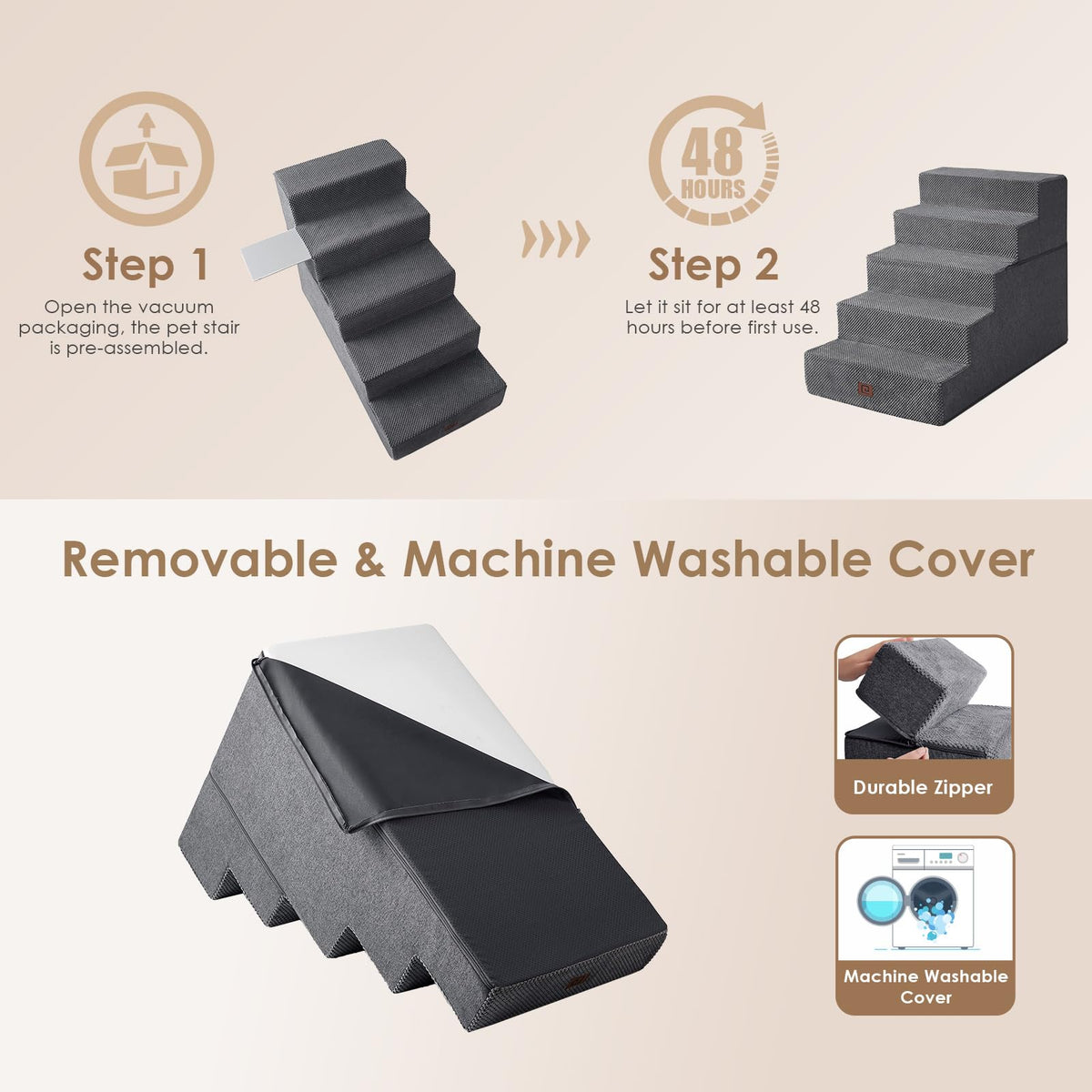 Step 1
Open the vacuum packaging, the pet stair is pre-assembled.

48 HOURS

Step 2
Let it sit for at least 48 hours before first use.

Removable & Machine Washable Cover

Durable Zipper

Machine Washable Cover