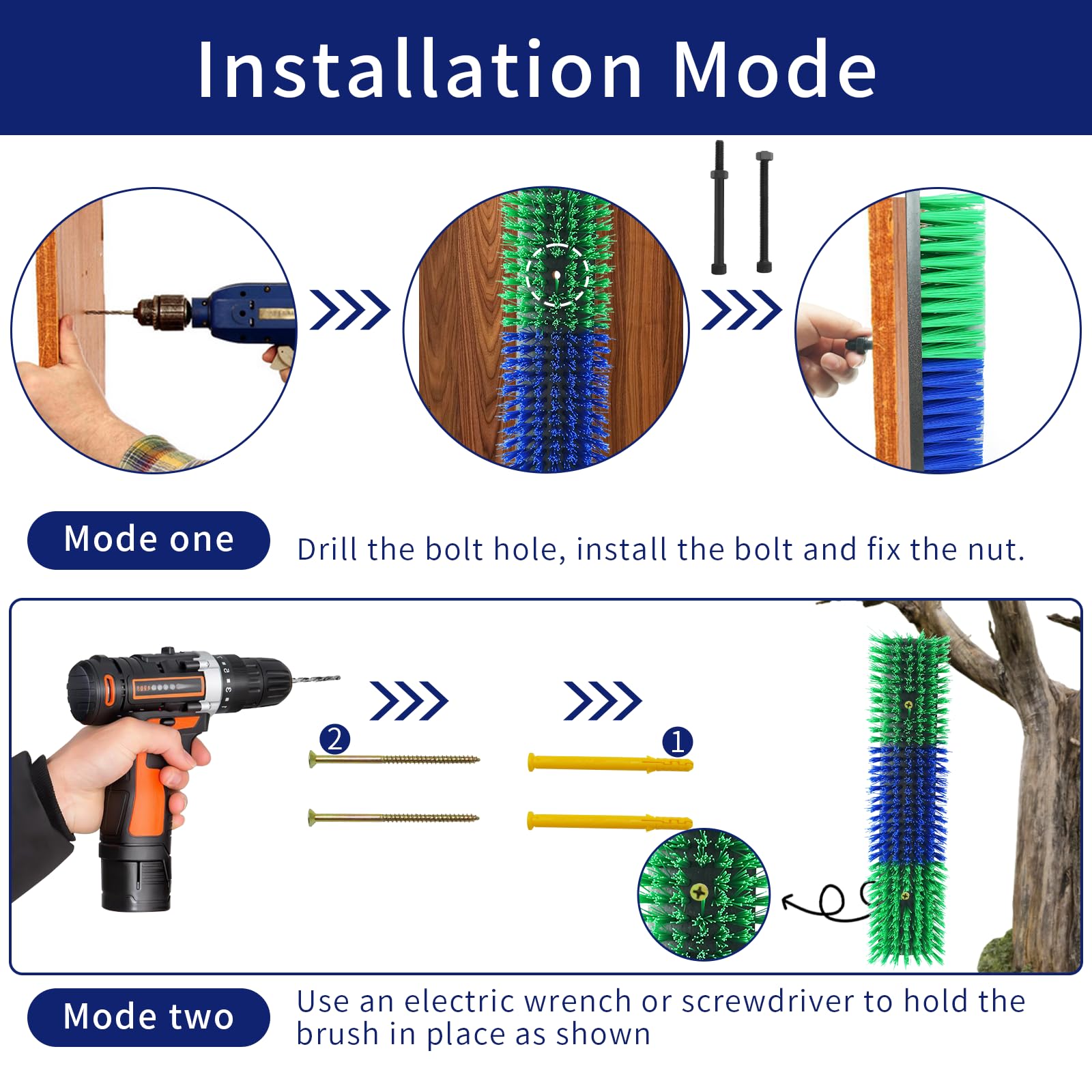 Installation Mode

Mode one

Drill the bolt hole, install the bolt and fix the nut.

2

1

Mode two

Use an electric wrench or screwdriver to hold the brush in place as shown