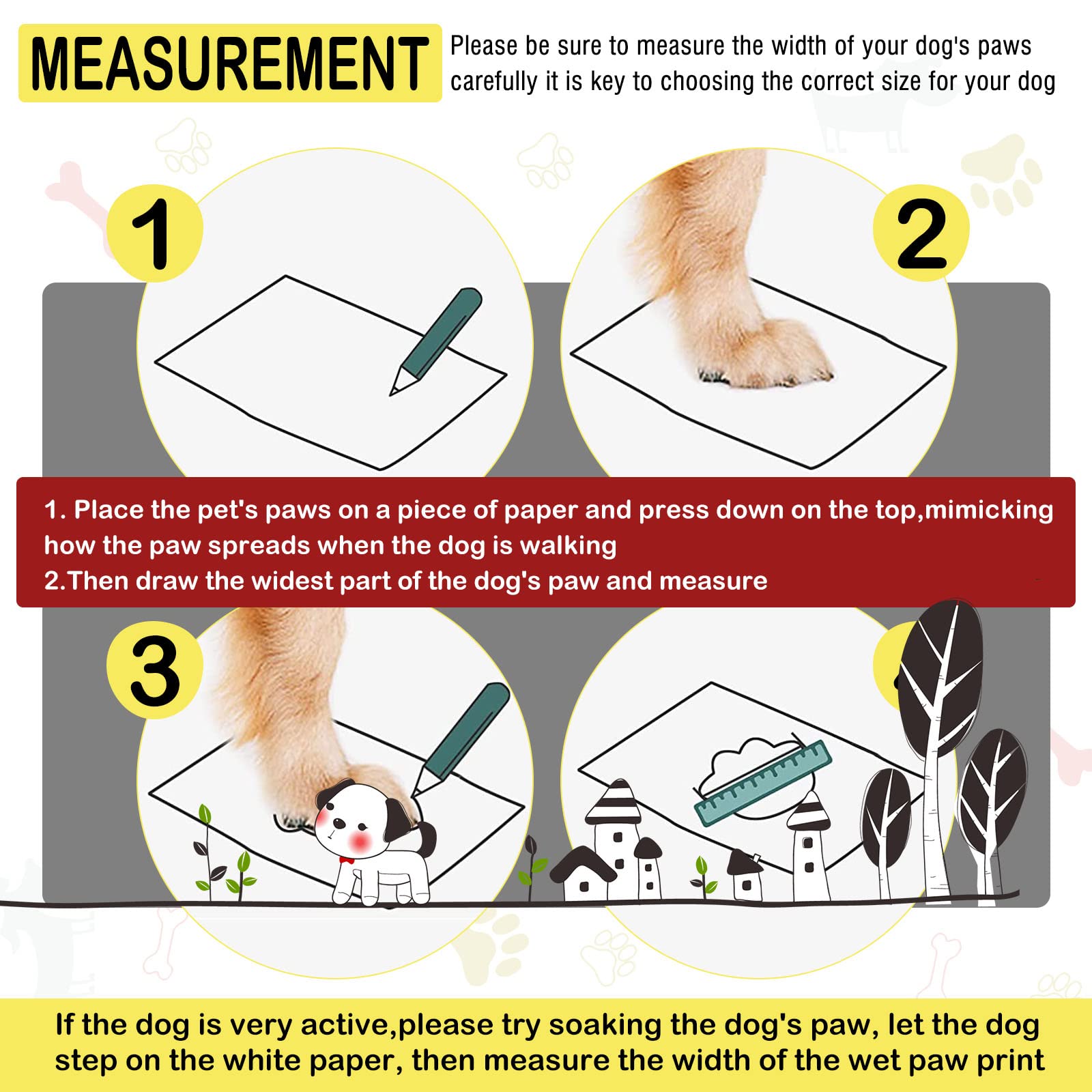 MEASUREMENT

Please be sure to measure the width of your dog's paws carefully it is key to choosing the correct size for your dog

1

2

1. Place the pet's paws on a piece of paper and press down on the top,mimicking how the paw spreads when the dog is walking
2.Then draw the widest part of the dog's paw and measure

3

If the dog is very active,please try soaking the dog's paw, let the dog step on the white paper, then measure the width of the wet paw print