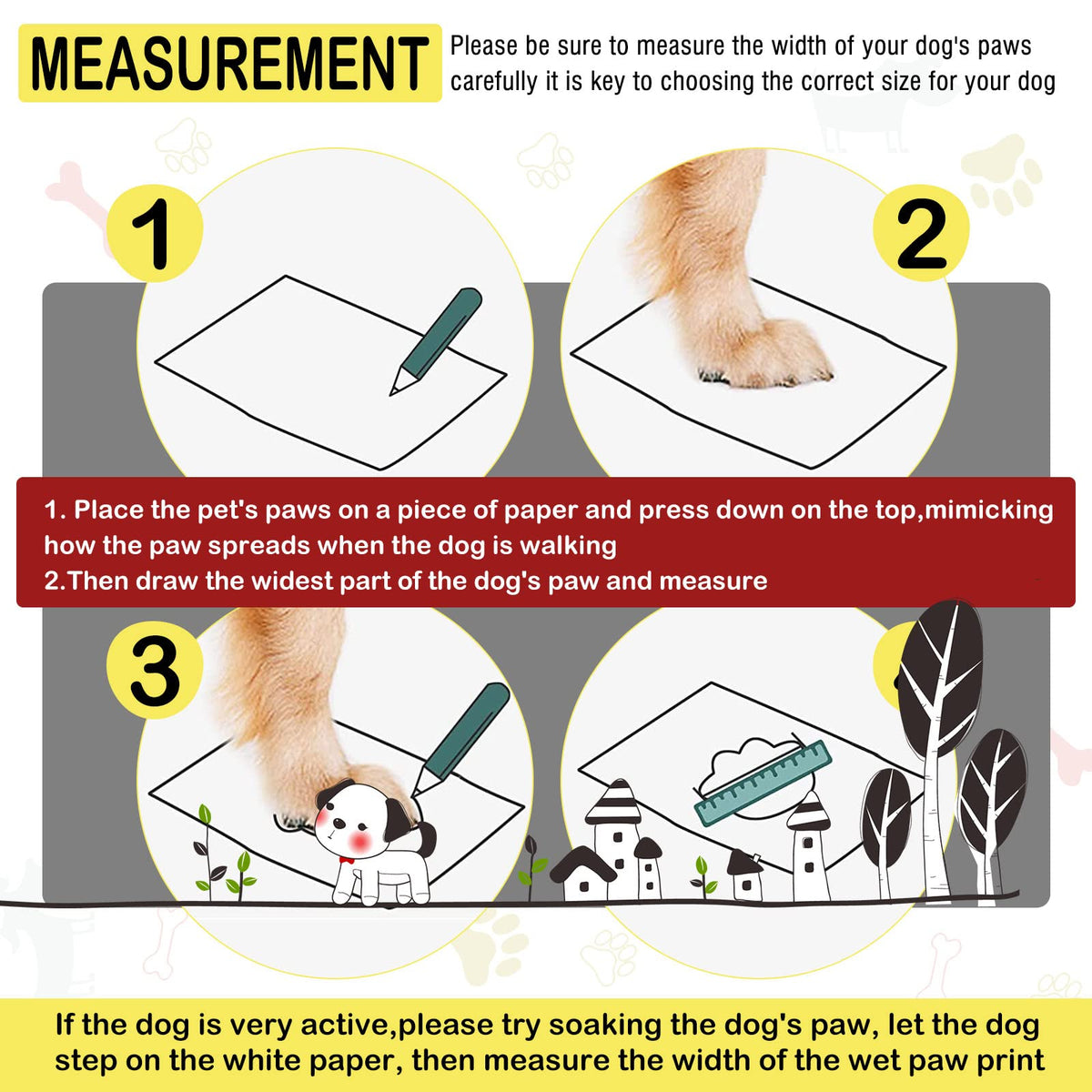 MEASUREMENT

Please be sure to measure the width of your dog's paws carefully it is key to choosing the correct size for your dog

1

2

1. Place the pet's paws on a piece of paper and press down on the top,mimicking how the paw spreads when the dog is walking
2.Then draw the widest part of the dog's paw and measure

3

If the dog is very active,please try soaking the dog's paw, let the dog step on the white paper, then measure the width of the wet paw print