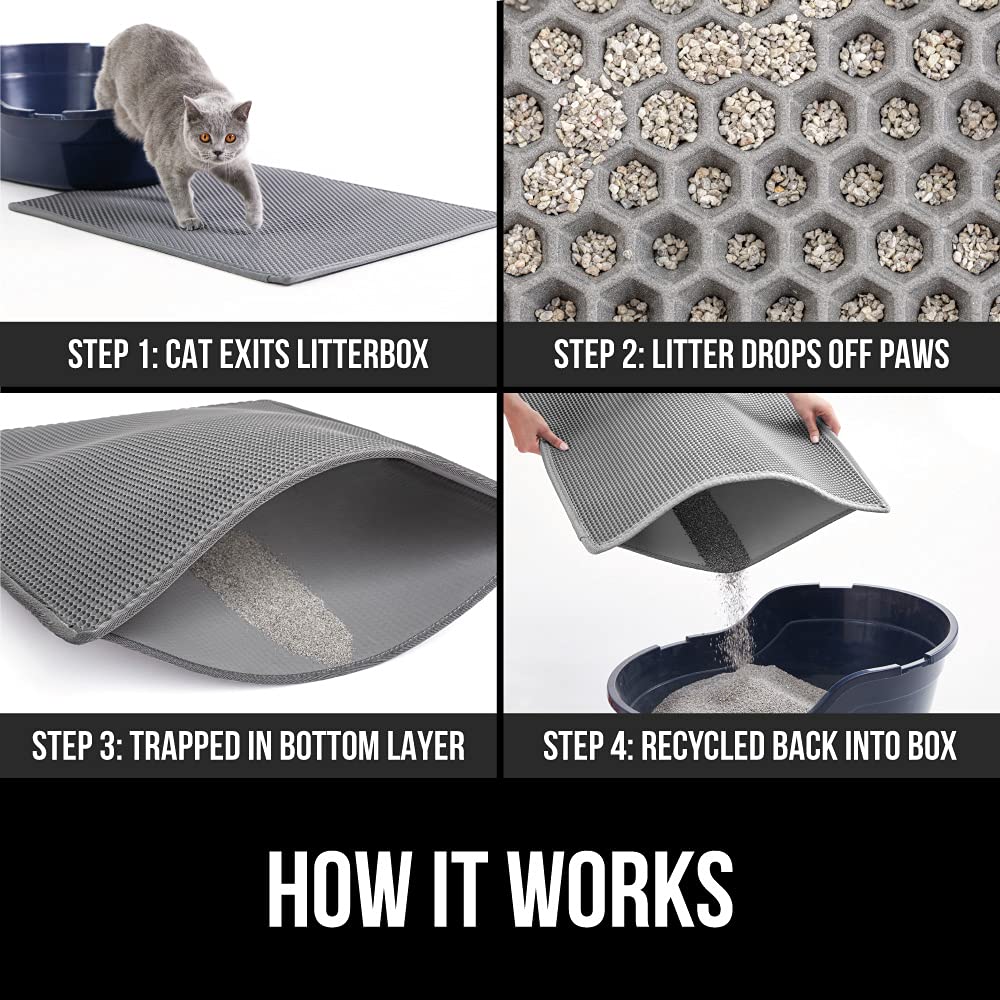 STEP 1: CAT EXITS LITTERBOX

STEP 2: LITTER DROPS OFF PAWS

STEP 3: TRAPPED IN BOTTOM LAYER

STEP 4: RECYCLED BACK INTO BOX

HOW IT WORKS