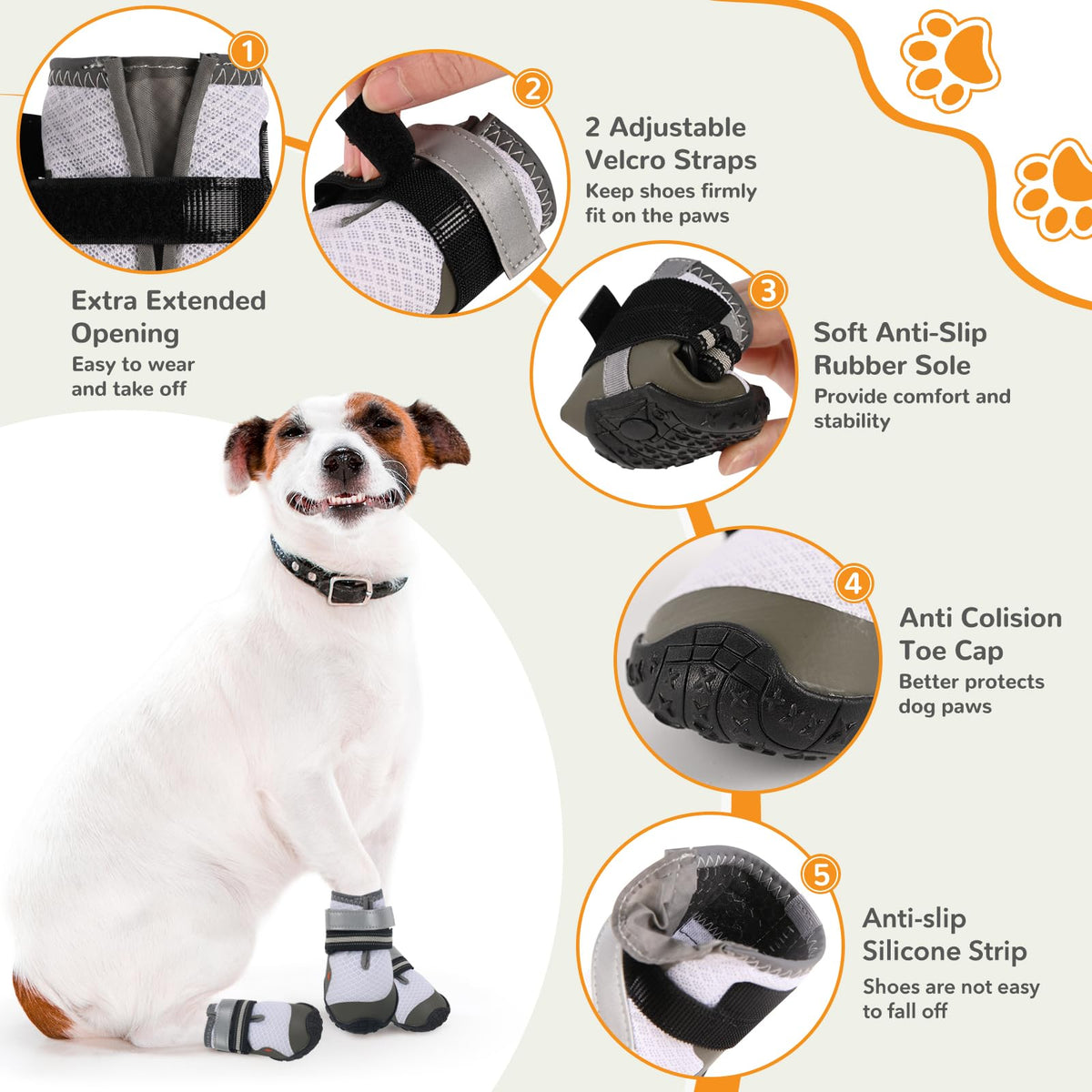 1

Extra Extended Opening
Easy to wear and take off

2

2 Adjustable Velcro Straps
Keep shoes firmly fit on the paws

3

Soft Anti-Slip Rubber Sole
Provide comfort and stability

4

Anti Colision Toe Cap
Better protects dog paws

5

Anti-slip Silicone Strip
Shoes are not easy to fall off