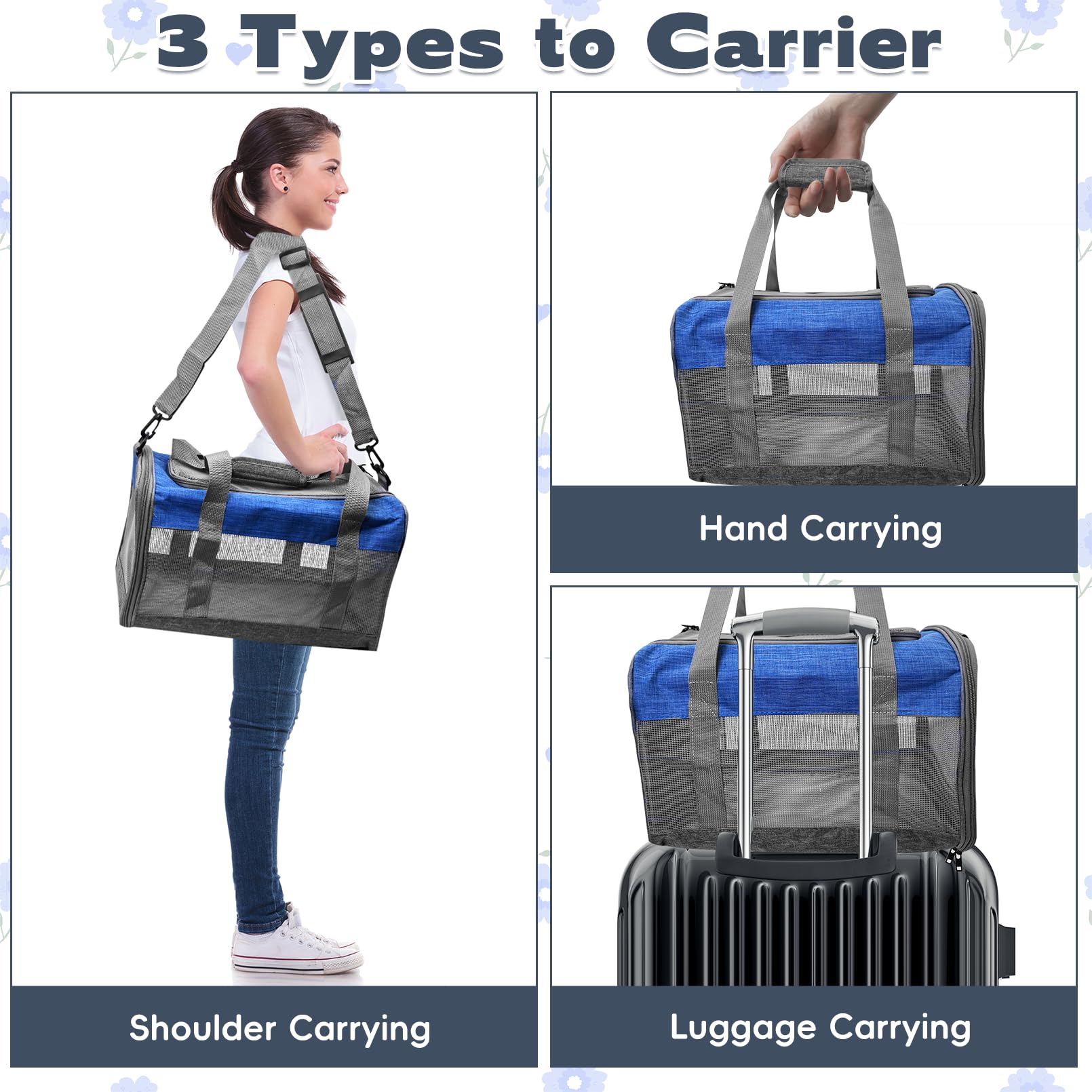 3 Types to Carrier

Shoulder Carrying

Hand Carrying

Luggage Carrying