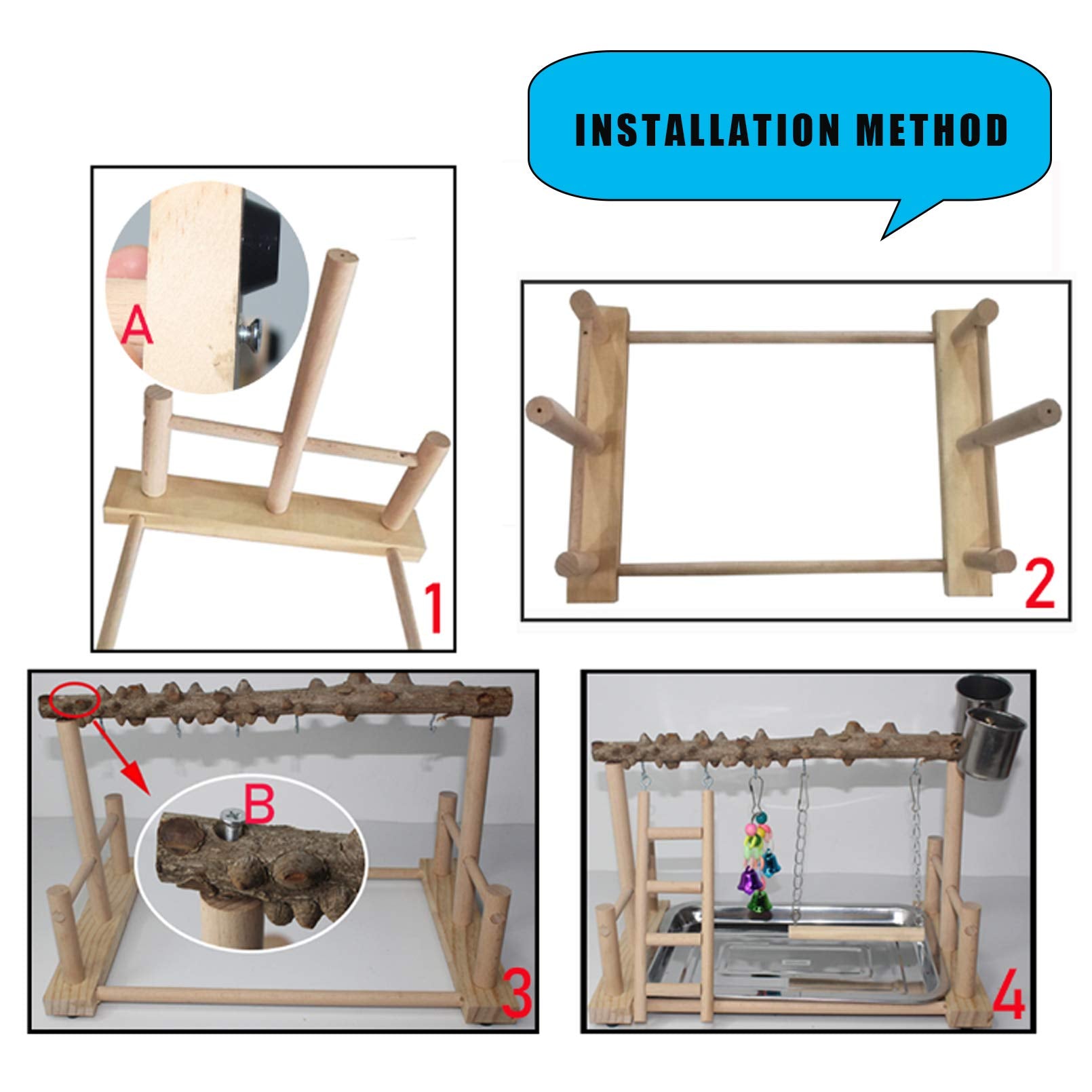 INSTALLATION METHOD

A

1

2

B

3

4