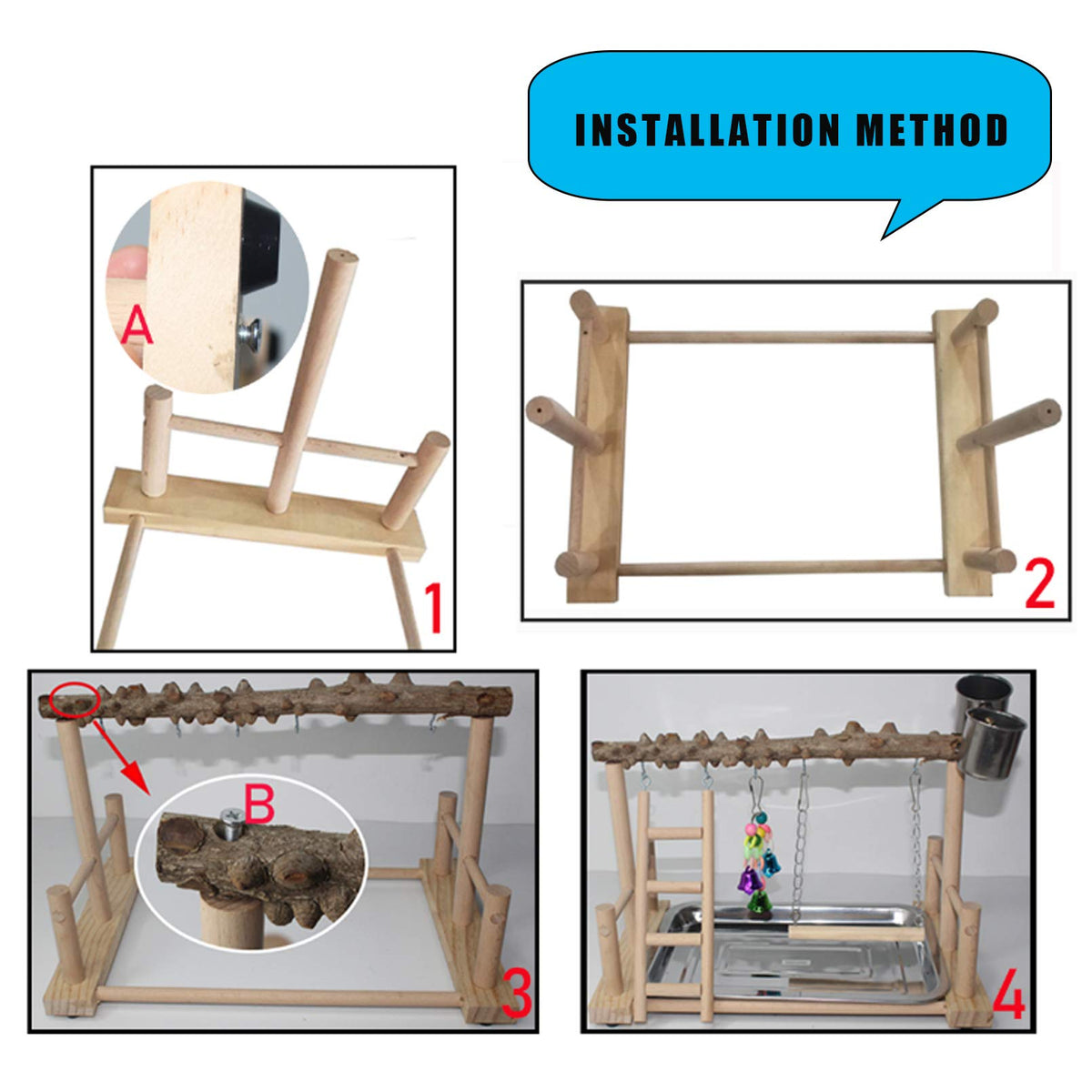 INSTALLATION METHOD

A

1

2

B

3

4