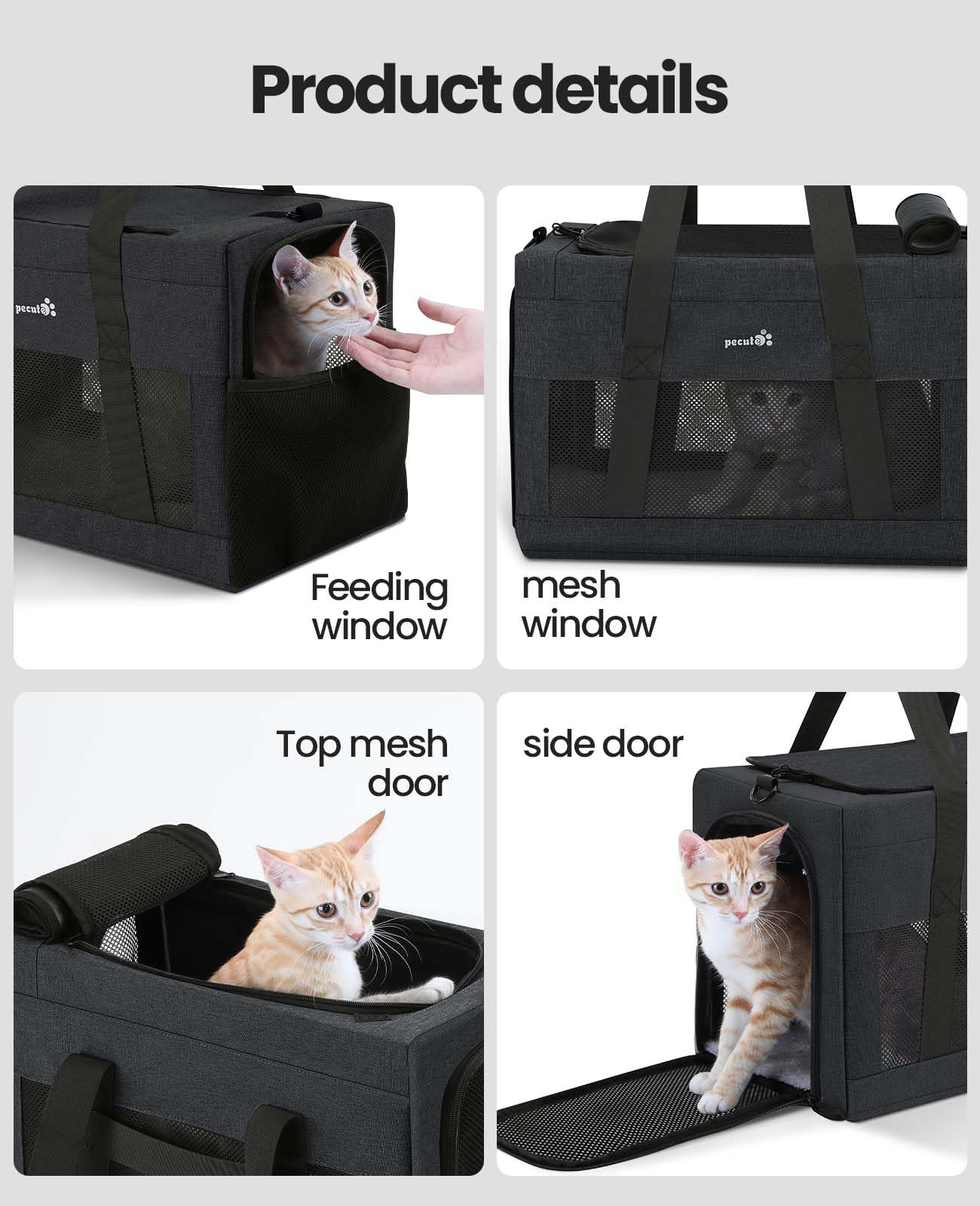 Product details

pecute

Feeding window

pecute

mesh window

Top mesh door

side door