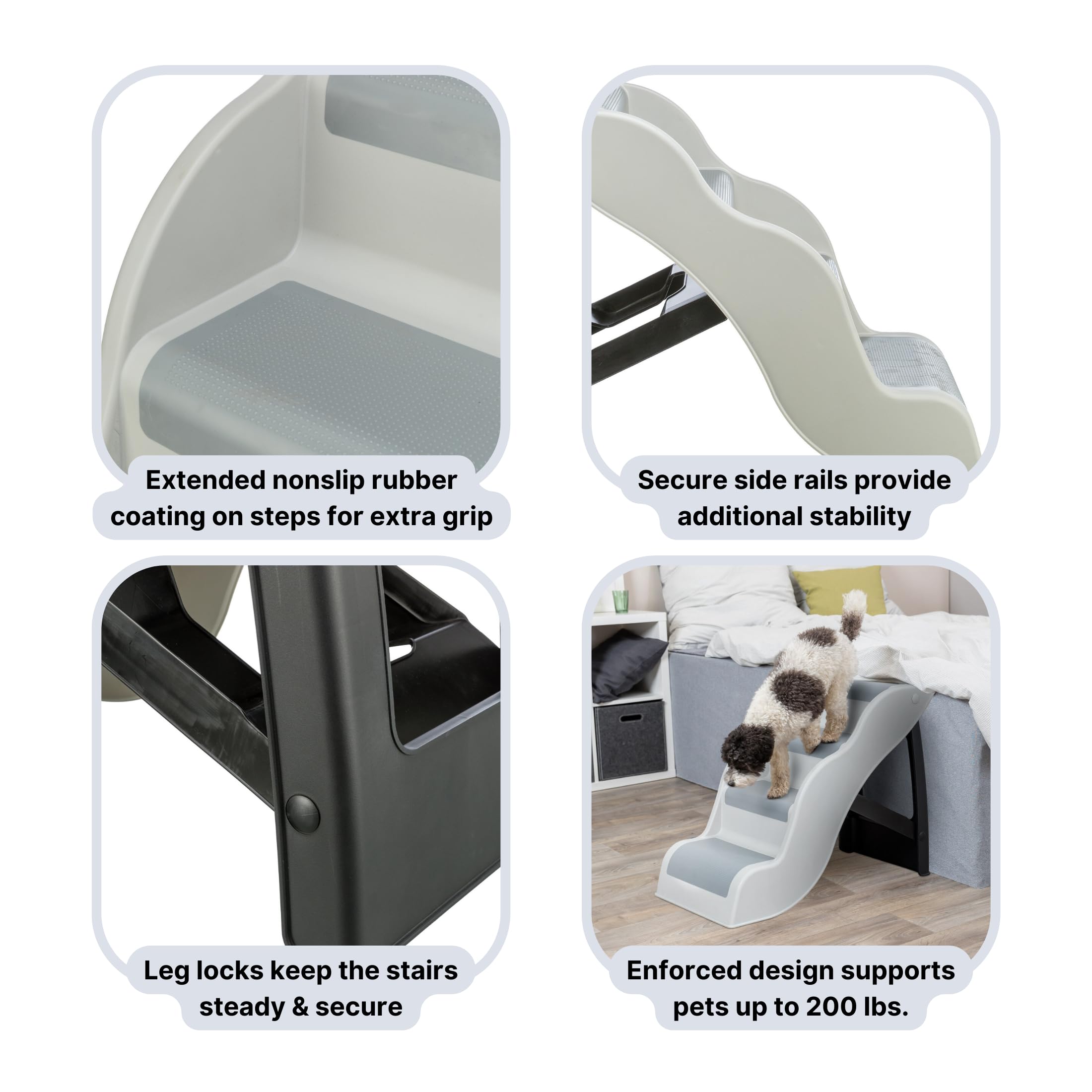 Extended nonslip rubber coating on steps for extra grip

Secure side rails provide additional stability

Leg locks keep the stairs steady & secure

Enforced design supports pets up to 200 lbs.