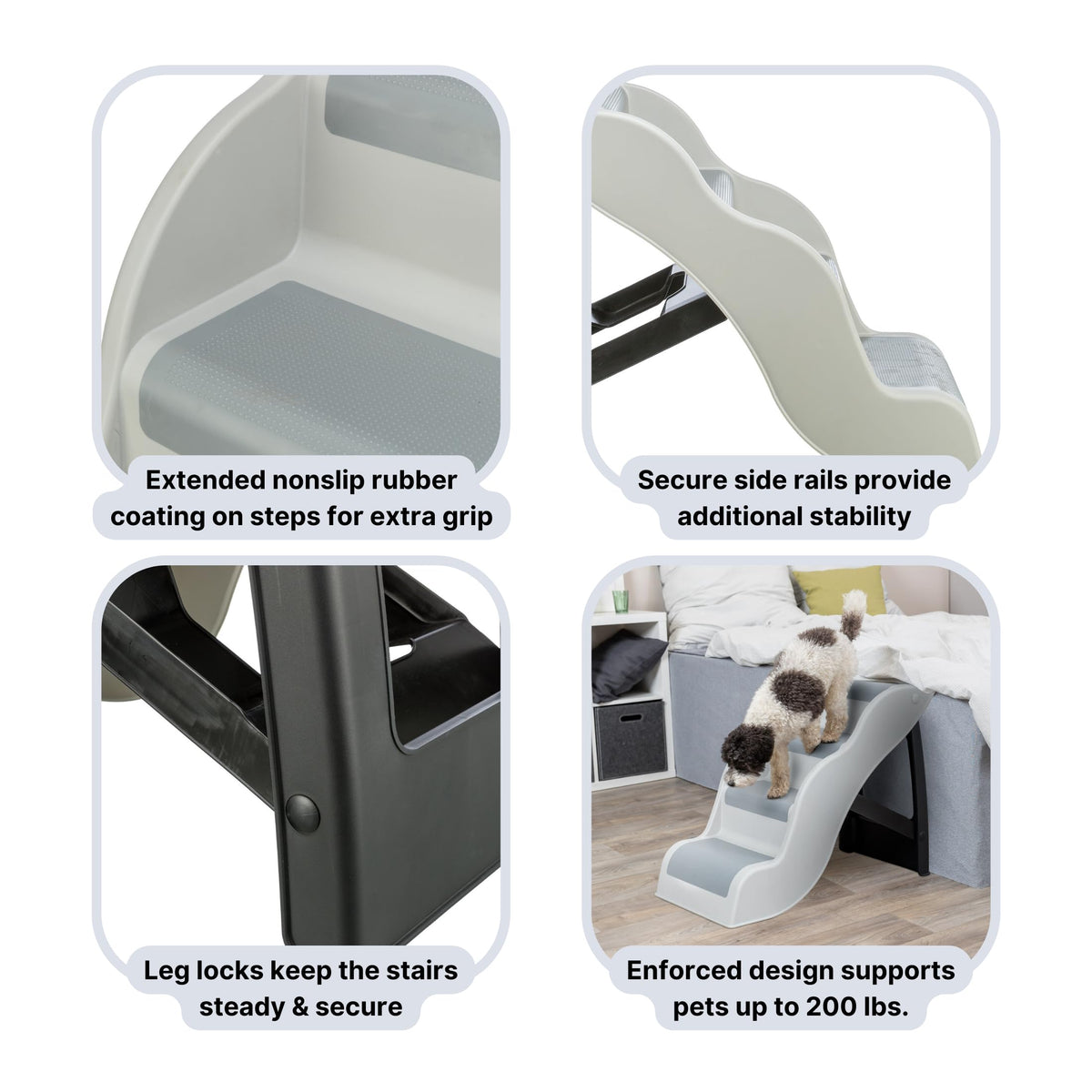 Extended nonslip rubber coating on steps for extra grip

Secure side rails provide additional stability

Leg locks keep the stairs steady & secure

Enforced design supports pets up to 200 lbs.