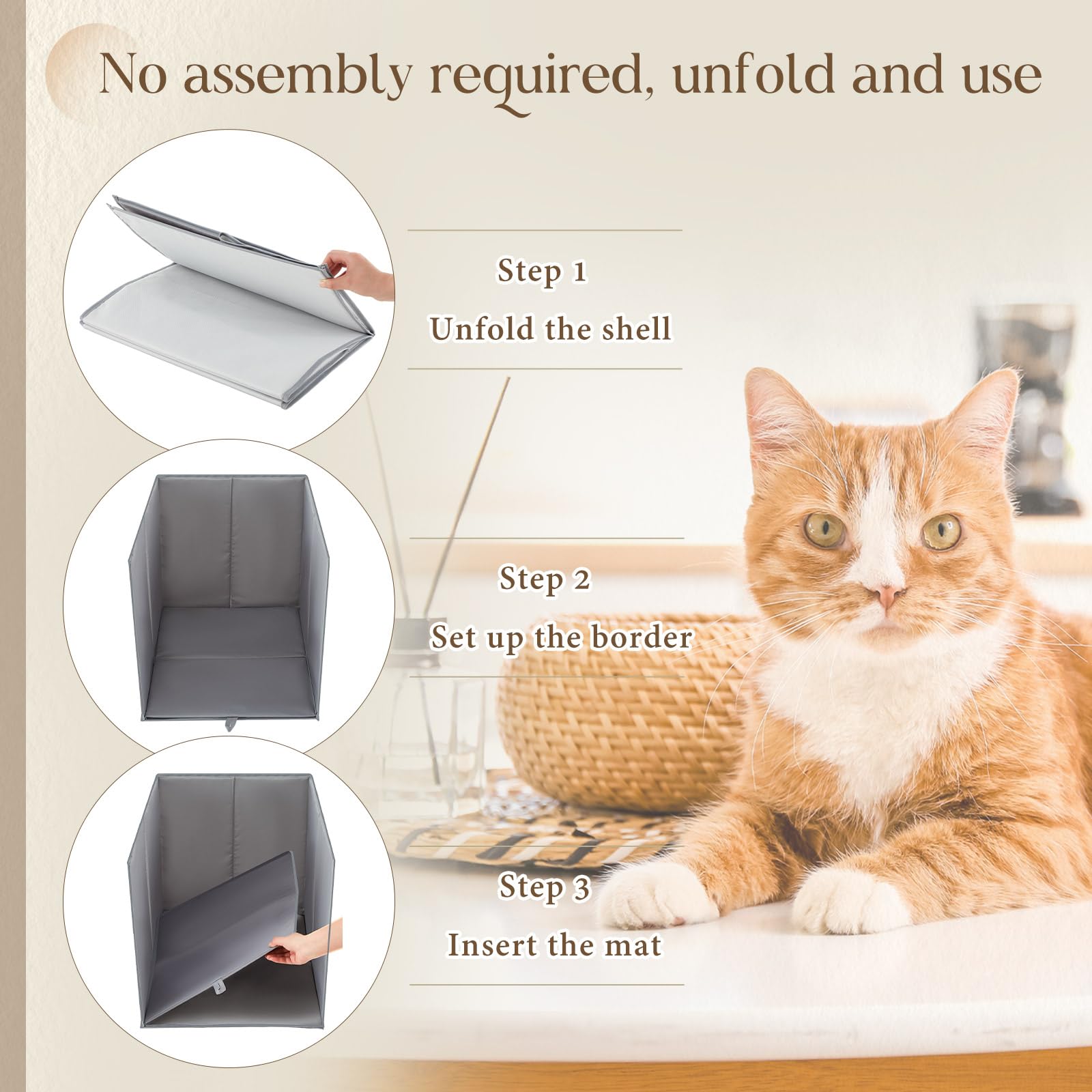 No assembly required, unfold and use

Step 1

Unfold the shell

Step 2

Set up the border

Step 3

Insert the mat