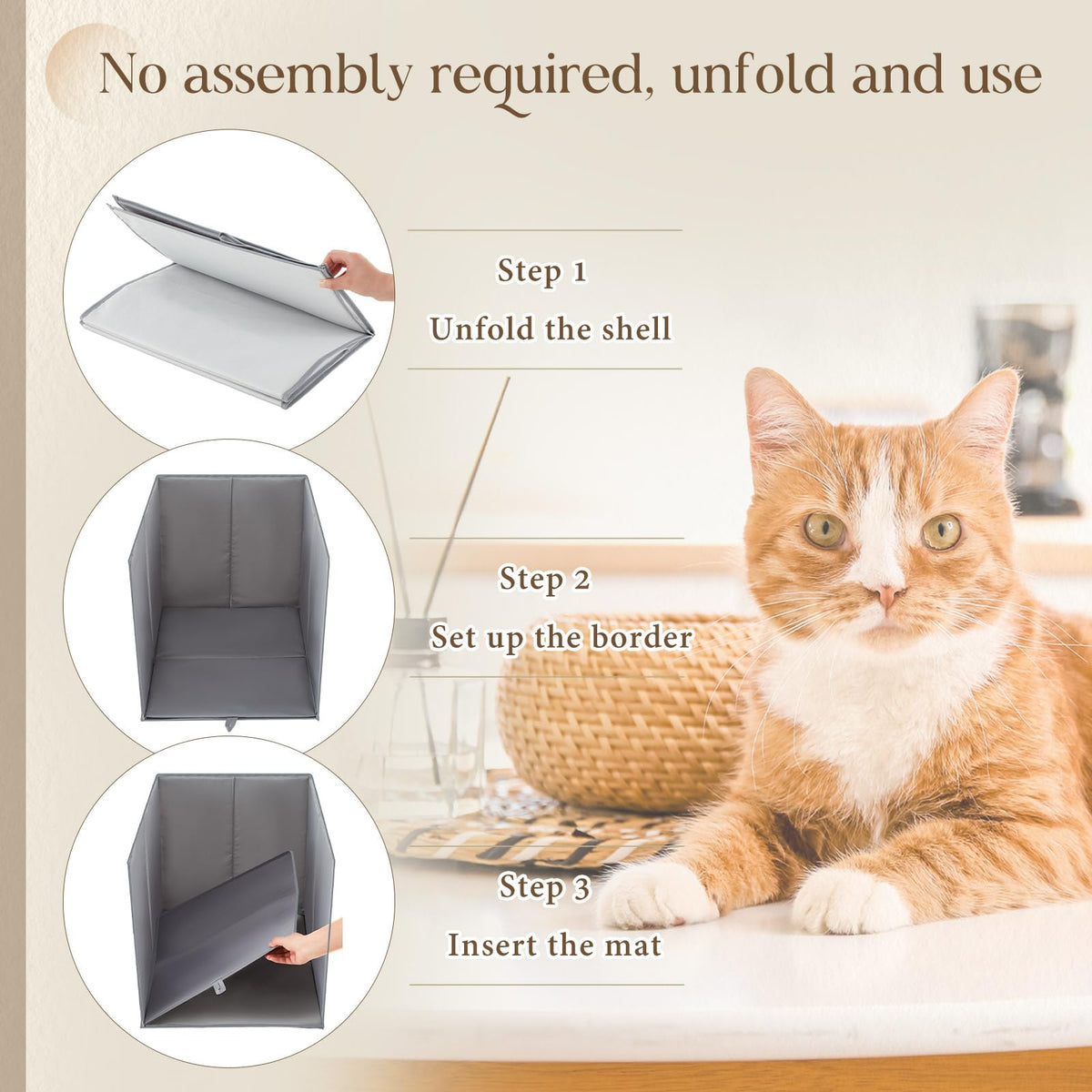 No assembly required, unfold and use

Step 1

Unfold the shell

Step 2

Set up the border

Step 3

Insert the mat