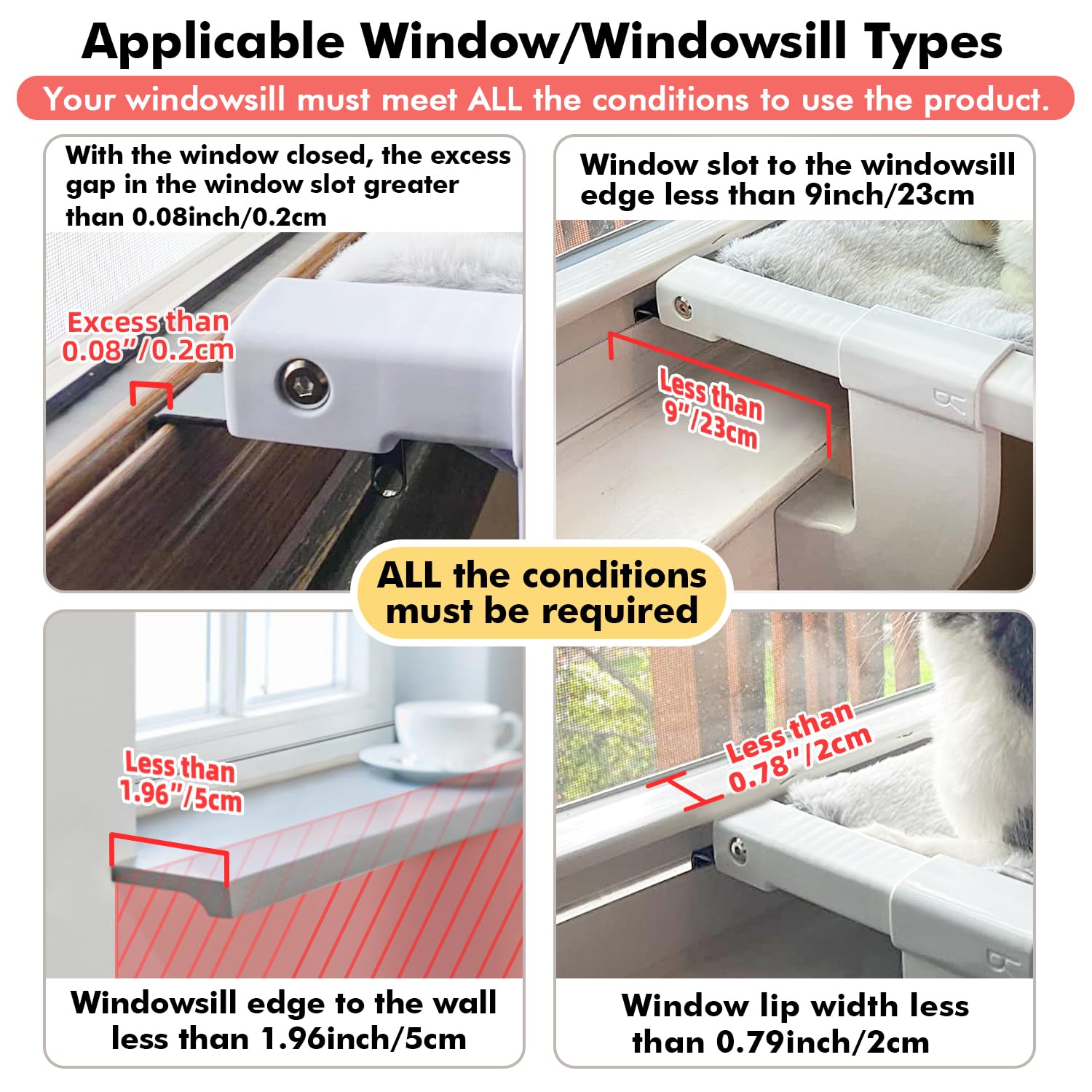 Applicable Window/Windowsill Types

Your windowsill must meet ALL the conditions to use the product.

With the window closed, the excess gap in the window slot greater than 0.08inch/0.2cm

Excess than 0.08"/0.2cm

Window slot to the windowsill edge less than 9inch/23cm

Less than 9"/23cm

ALL the conditions must be required

Less than 1.96"/5cm

Windowsill edge to the wall less than 1.96inch/5cm

Less than 0.78"/2cm

Window lip width less than 0.79inch/2cm