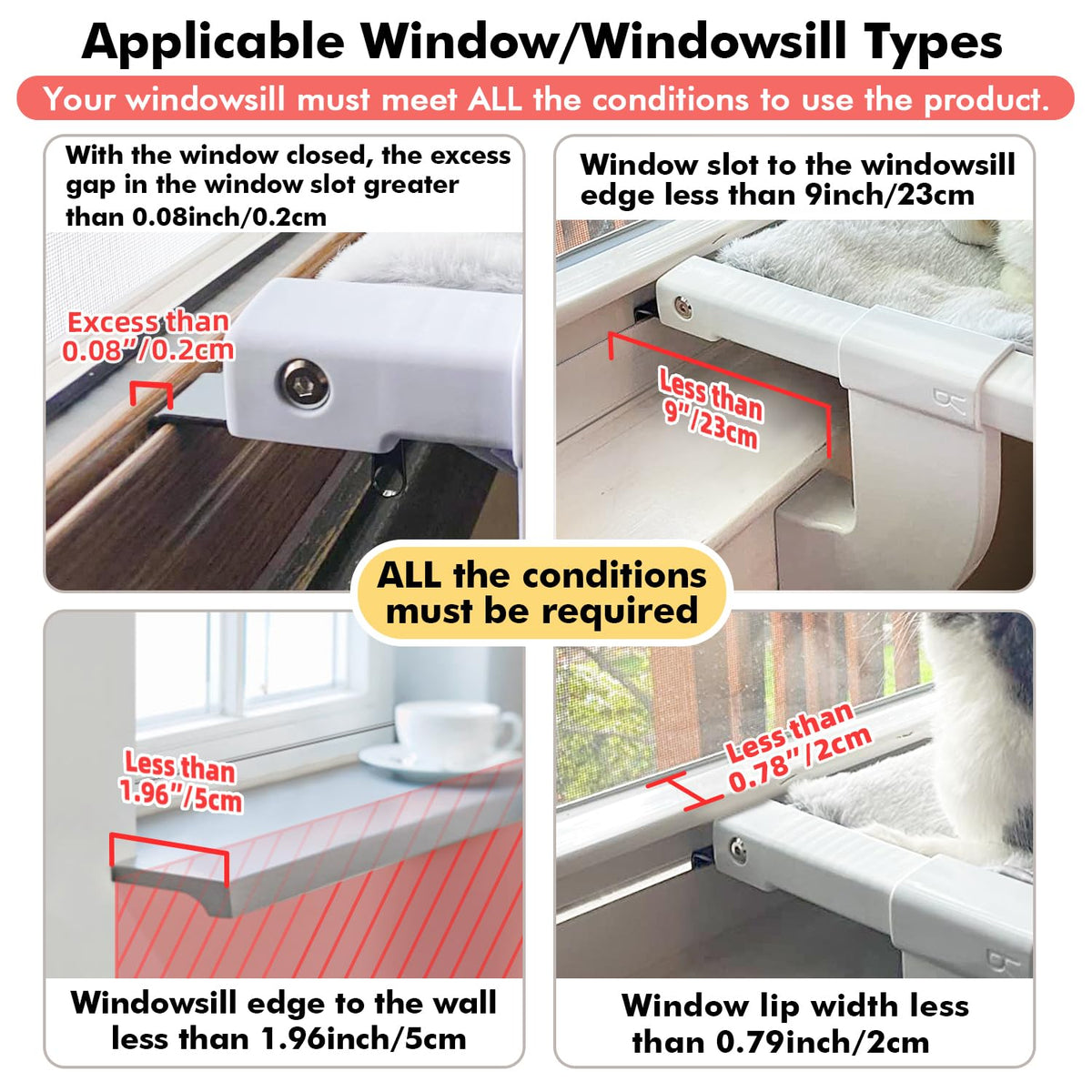 Applicable Window/Windowsill Types

Your windowsill must meet ALL the conditions to use the product.

With the window closed, the excess gap in the window slot greater than 0.08inch/0.2cm

Excess than 0.08"/0.2cm

Window slot to the windowsill edge less than 9inch/23cm

Less than 9"/23cm

ALL the conditions must be required

Less than 1.96"/5cm

Windowsill edge to the wall less than 1.96inch/5cm

Less than 0.78"/2cm

Window lip width less than 0.79inch/2cm