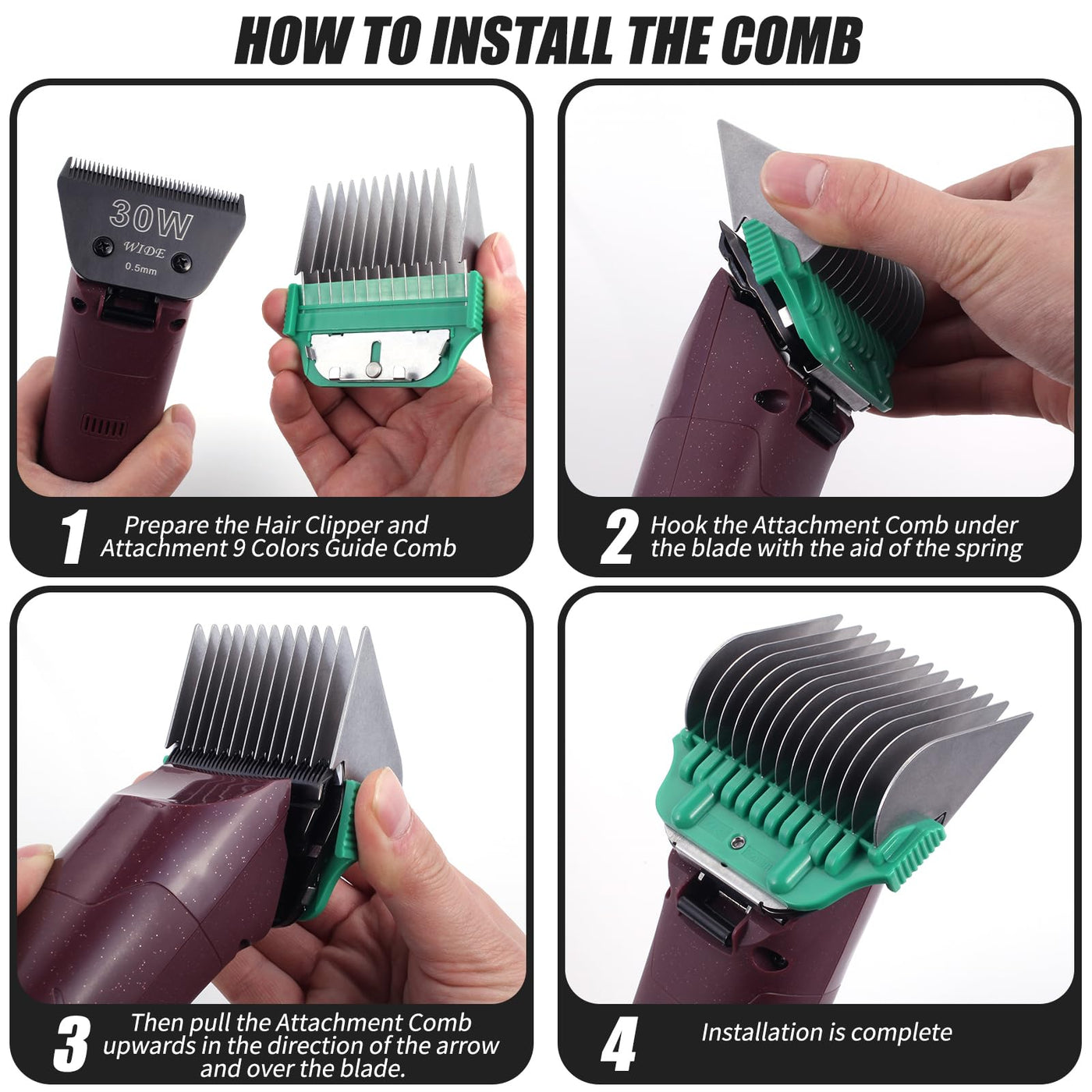 HOW TO INSTALL THE COMB

30W
WIDE
0.5mm

1 Prepare the Hair Clipper and Attachment 9 Colors Guide Comb

2 Hook the Attachment Comb under the blade with the aid of the spring

3 Then pull the Attachment Comb upwards in the direction of the arrow and over the blade.

4 Installation is complete