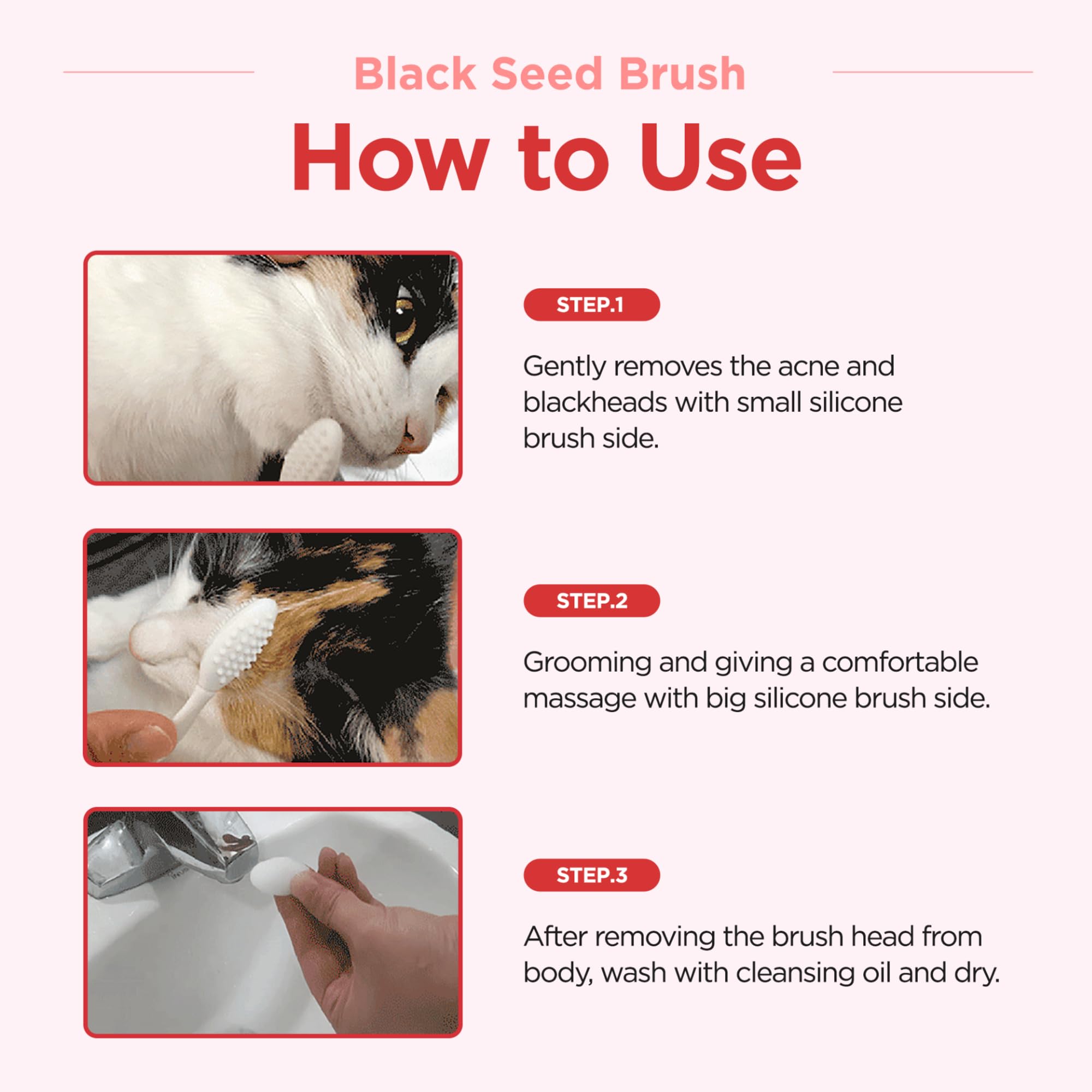 Black Seed Brush

How to Use

STEP.1

Gently removes the acne and blackheads with small silicone brush side.

STEP.2

Grooming and giving a comfortable massage with big silicone brush side.

STEP.3

After removing the brush head from body, wash with cleansing oil and dry.