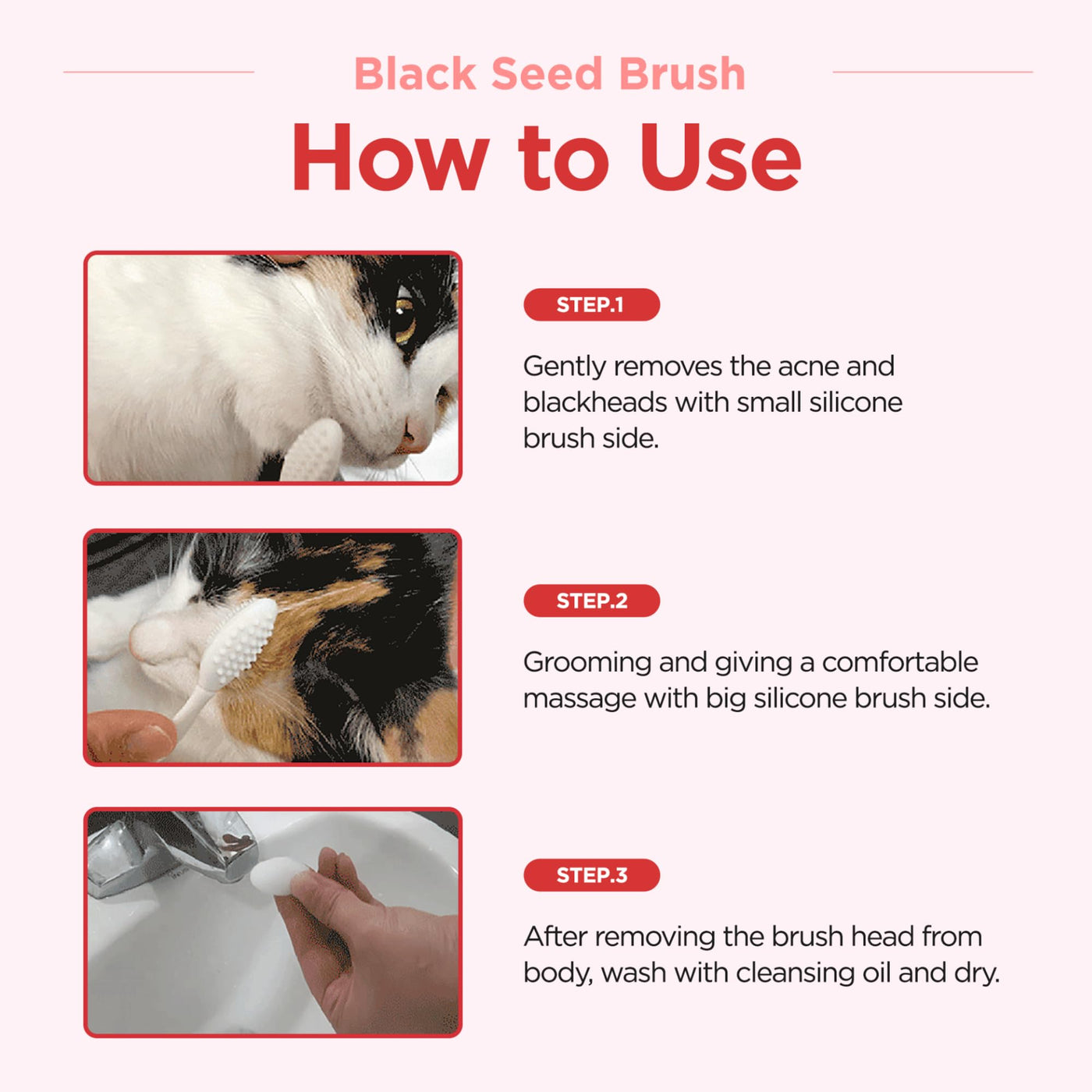 Black Seed Brush

How to Use

STEP.1

Gently removes the acne and blackheads with small silicone brush side.

STEP.2

Grooming and giving a comfortable massage with big silicone brush side.

STEP.3

After removing the brush head from body, wash with cleansing oil and dry.