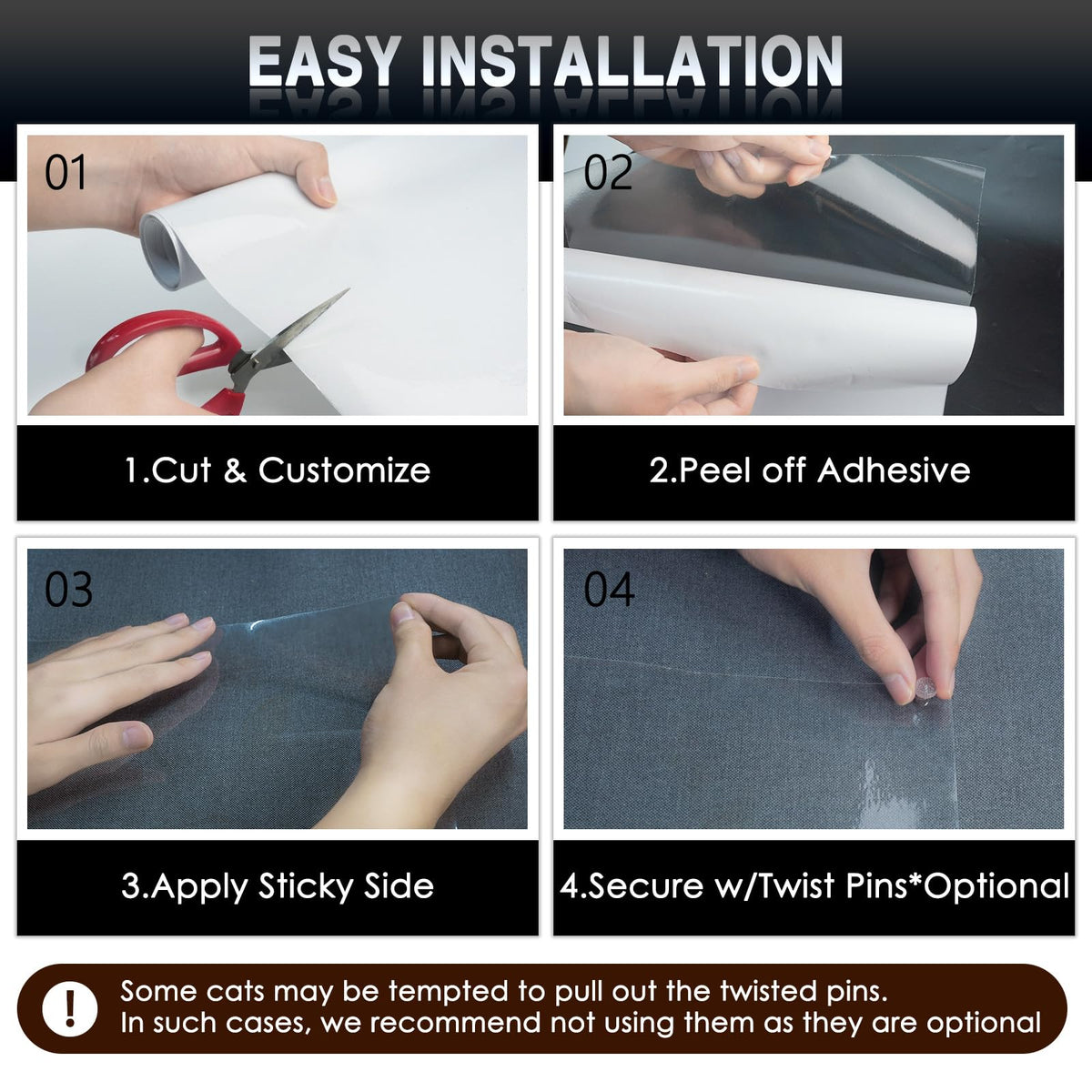 EASY INSTALLATION

01

1.Cut & Customize

02

2.Peel off Adhesive

03

3.Apply Sticky Side

04

4.Secure w/Twist Pins*Optional

!

Some cats may be tempted to pull out the twisted pins.
In such cases, we recommend not using them as they are optional