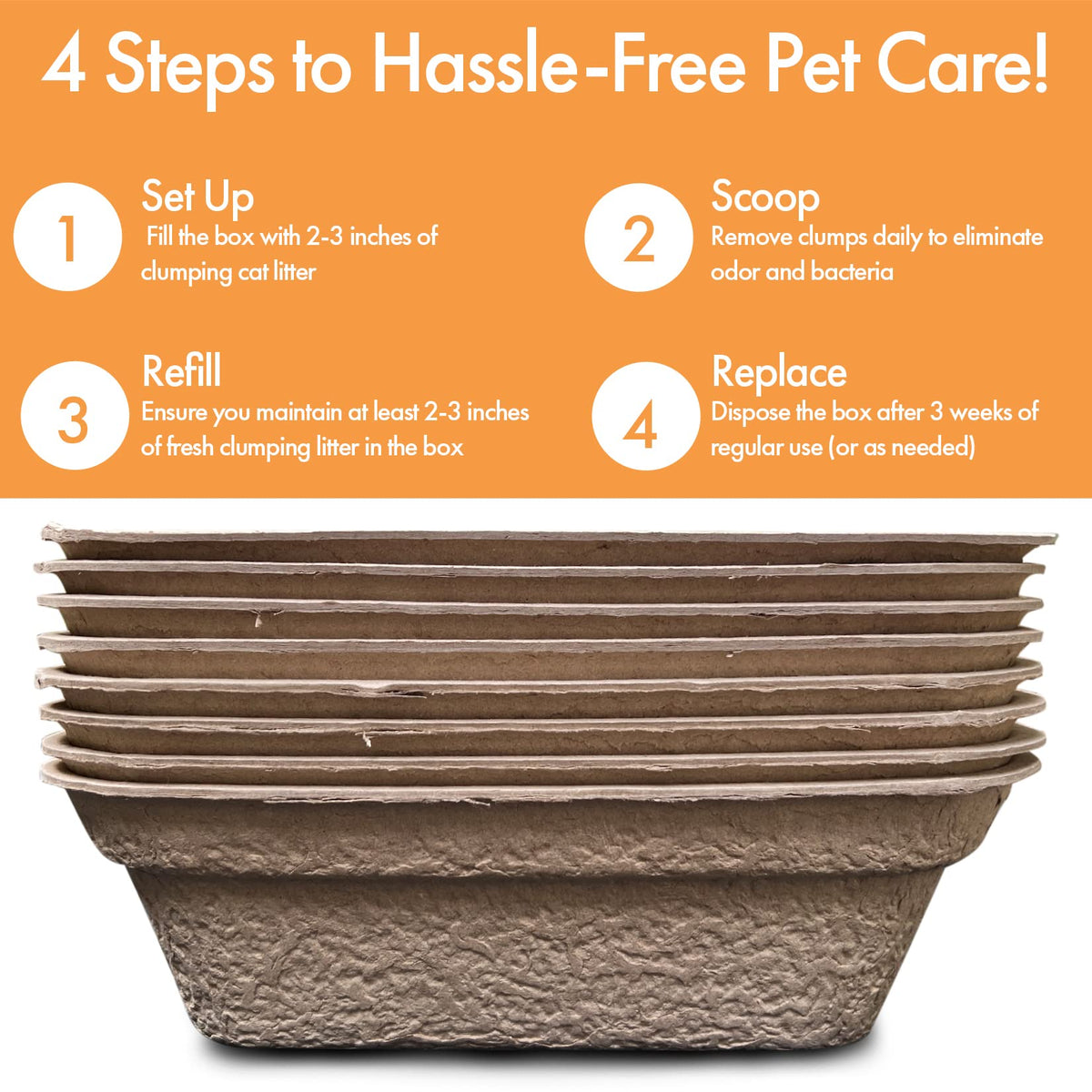 4 Steps to Hassle-Free Pet Care!

1
Set Up
Fill the box with 2-3 inches of clumping cat litter

2
Scoop
Remove clumps daily to eliminate odor and bacteria

3
Refill
Ensure you maintain at least 2-3 inches of fresh clumping litter in the box

4
Replace
Dispose the box after 3 weeks of regular use (or as needed)