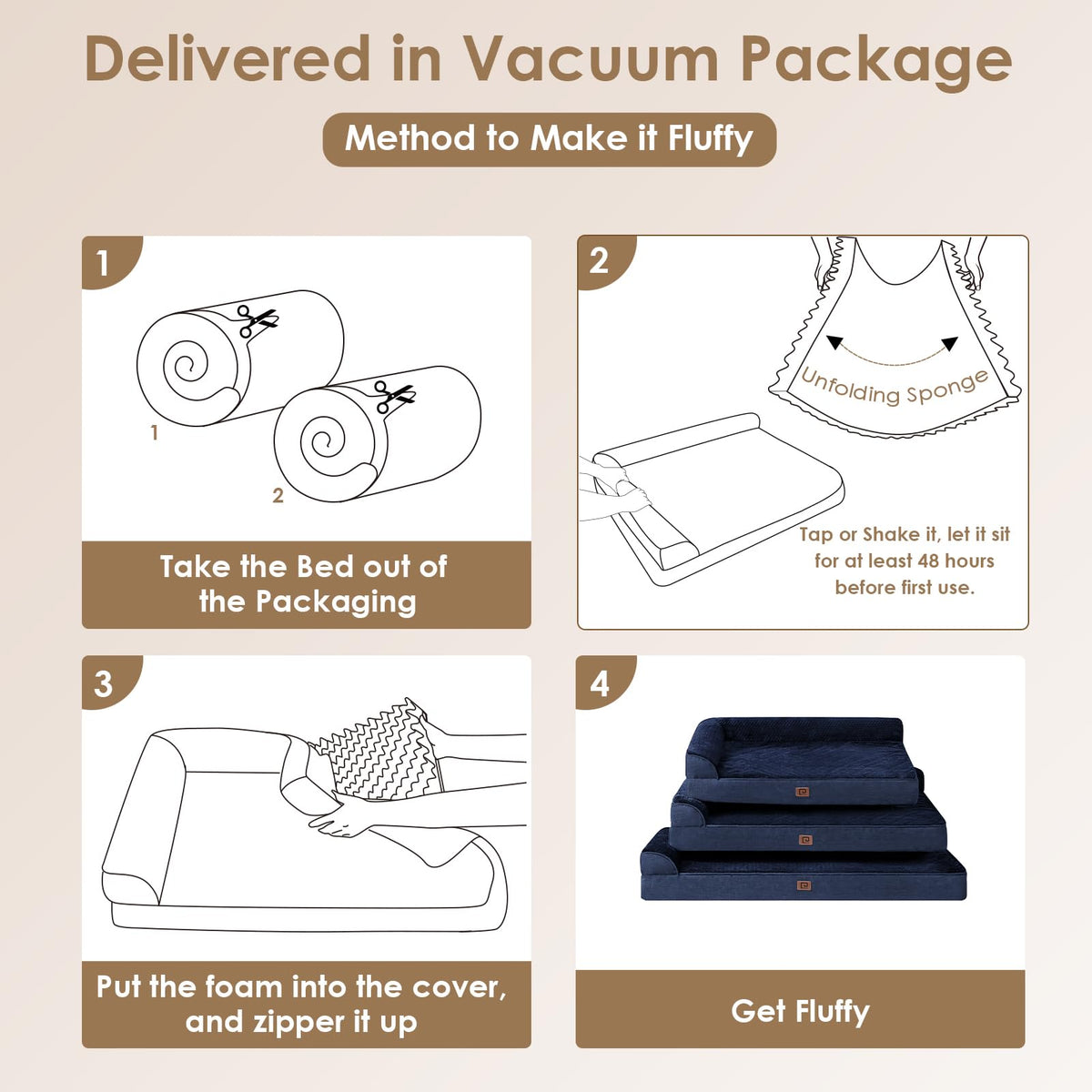 Delivered in Vacuum Package

Method to Make it Fluffy

1

1

2

Take the Bed out of the Packaging

2

Unfolding Sponge

Tap or Shake it, let it sit for at least 48 hours before first use.

3

Put the foam into the cover, and zipper it up

4

Get Fluffy