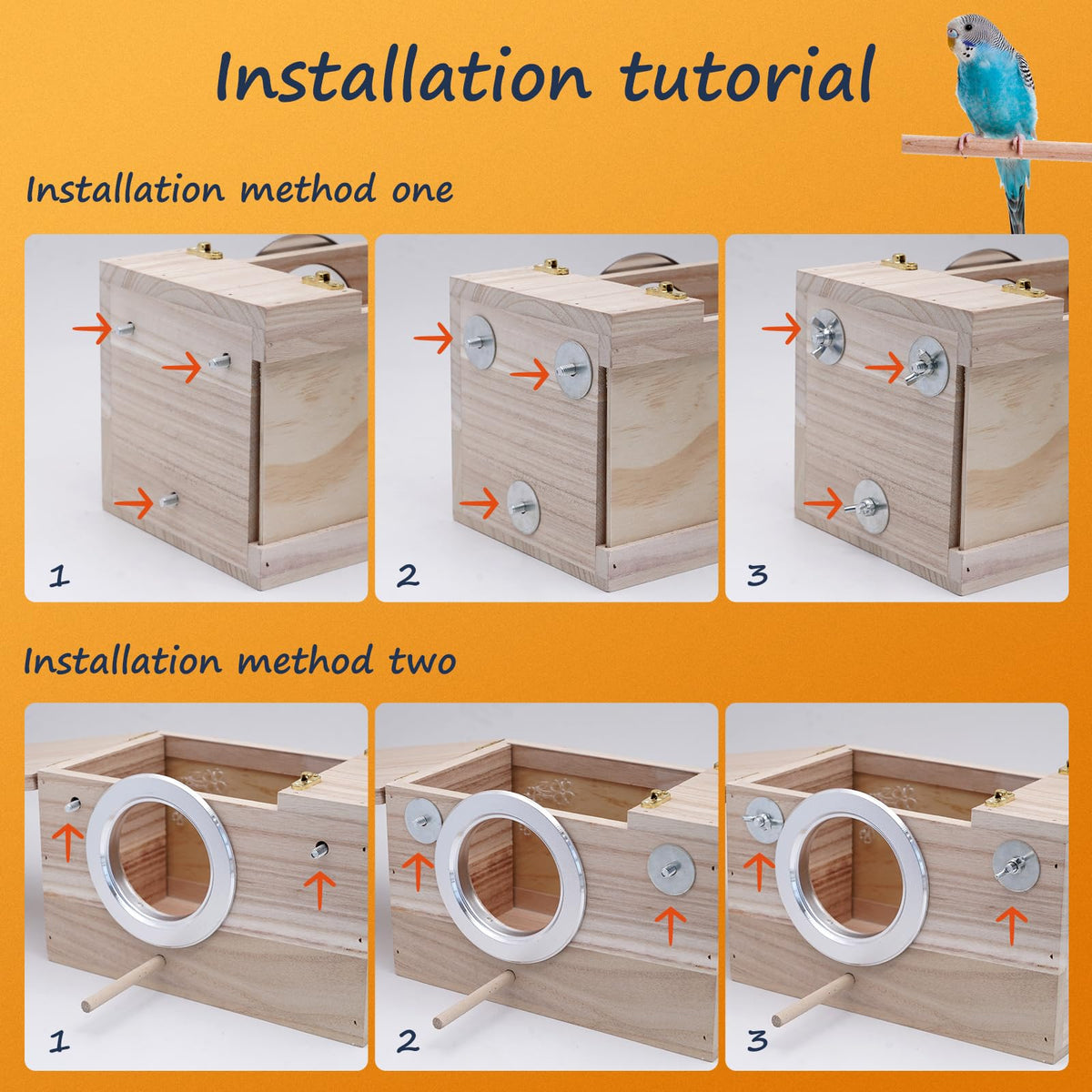 Installation tutorial

Installation method one

1

2

3

Installation method two

1

2

3