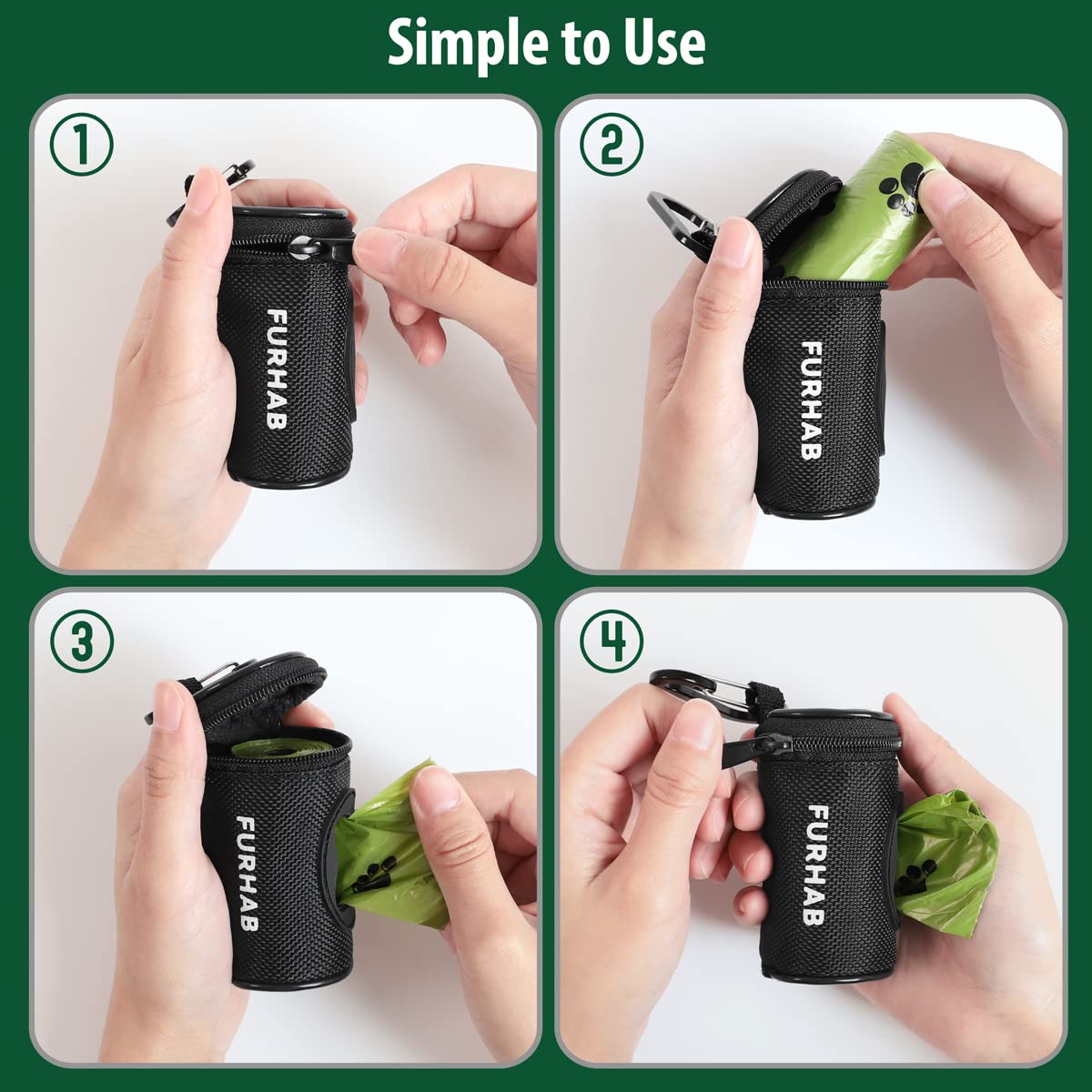 Simple to Use

1

FURHAB

2

FURHAB

3

FURHAB

4

FURHAB