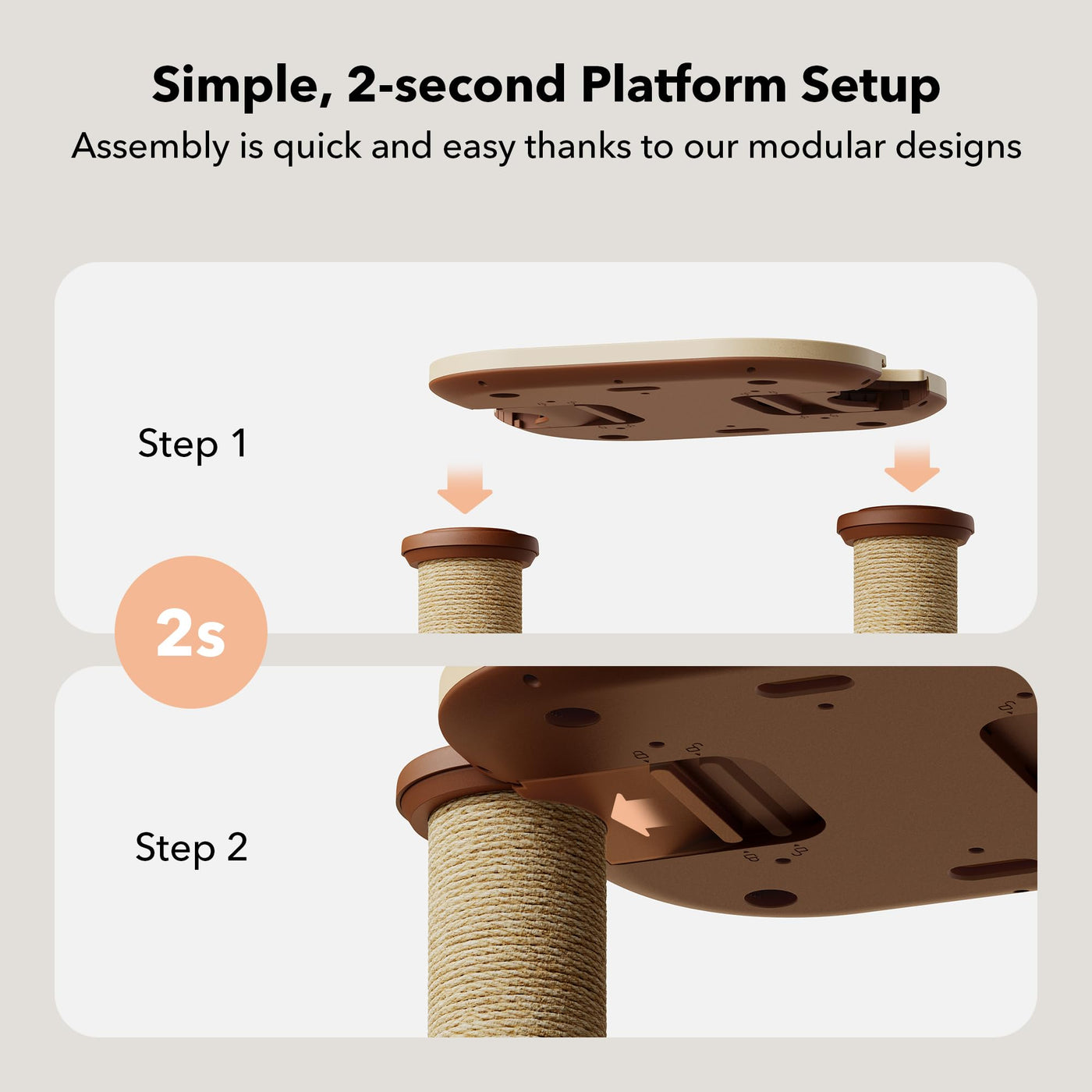 Simple, 2-second Platform Setup
Assembly is quick and easy thanks to our modular designs

Step 1

2s

Step 2